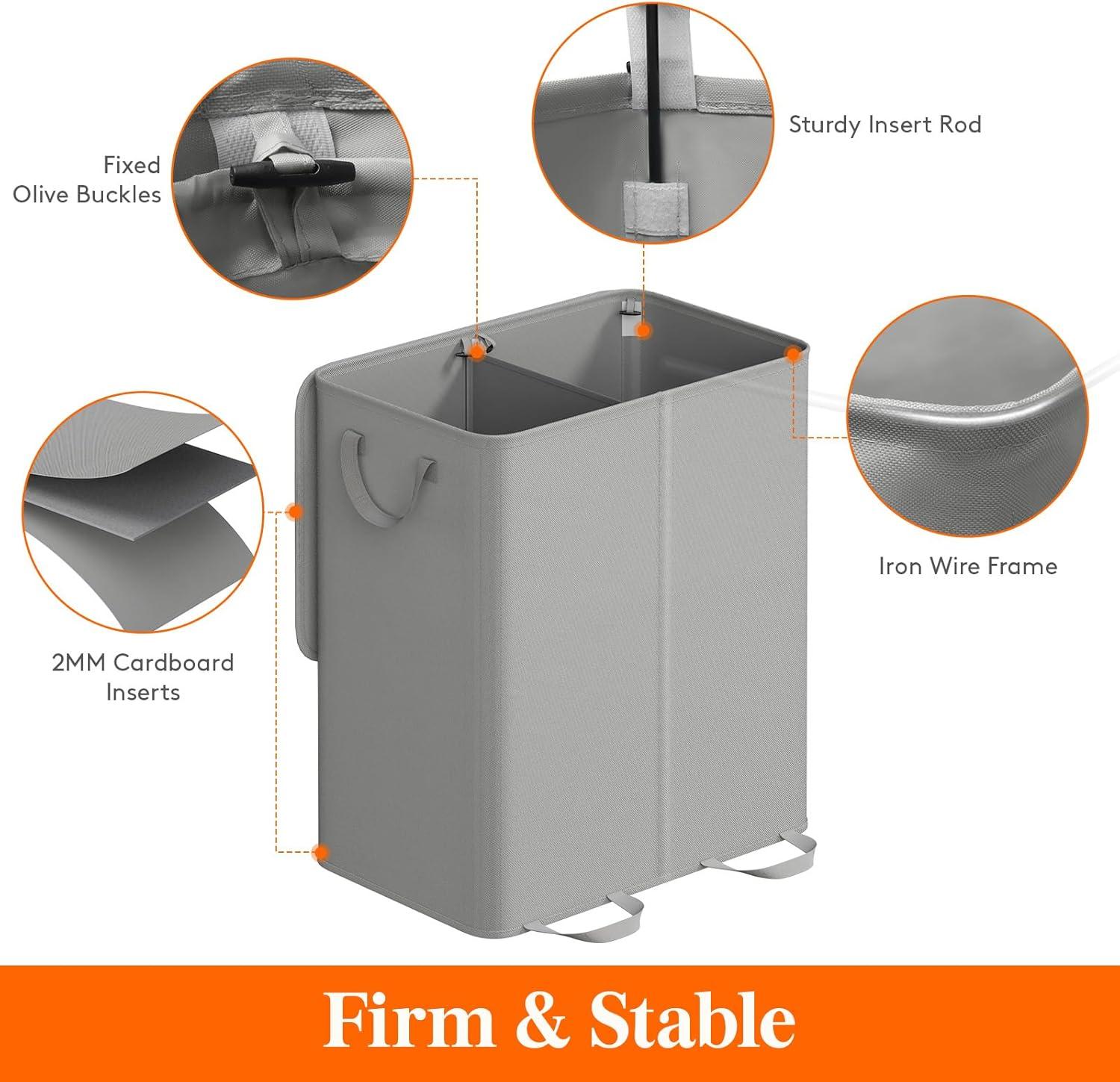 Fixed Olive Buckles

Sturdy Insert Rod

Iron Wire Frame

2MM Cardboard Inserts

Firm & Stable