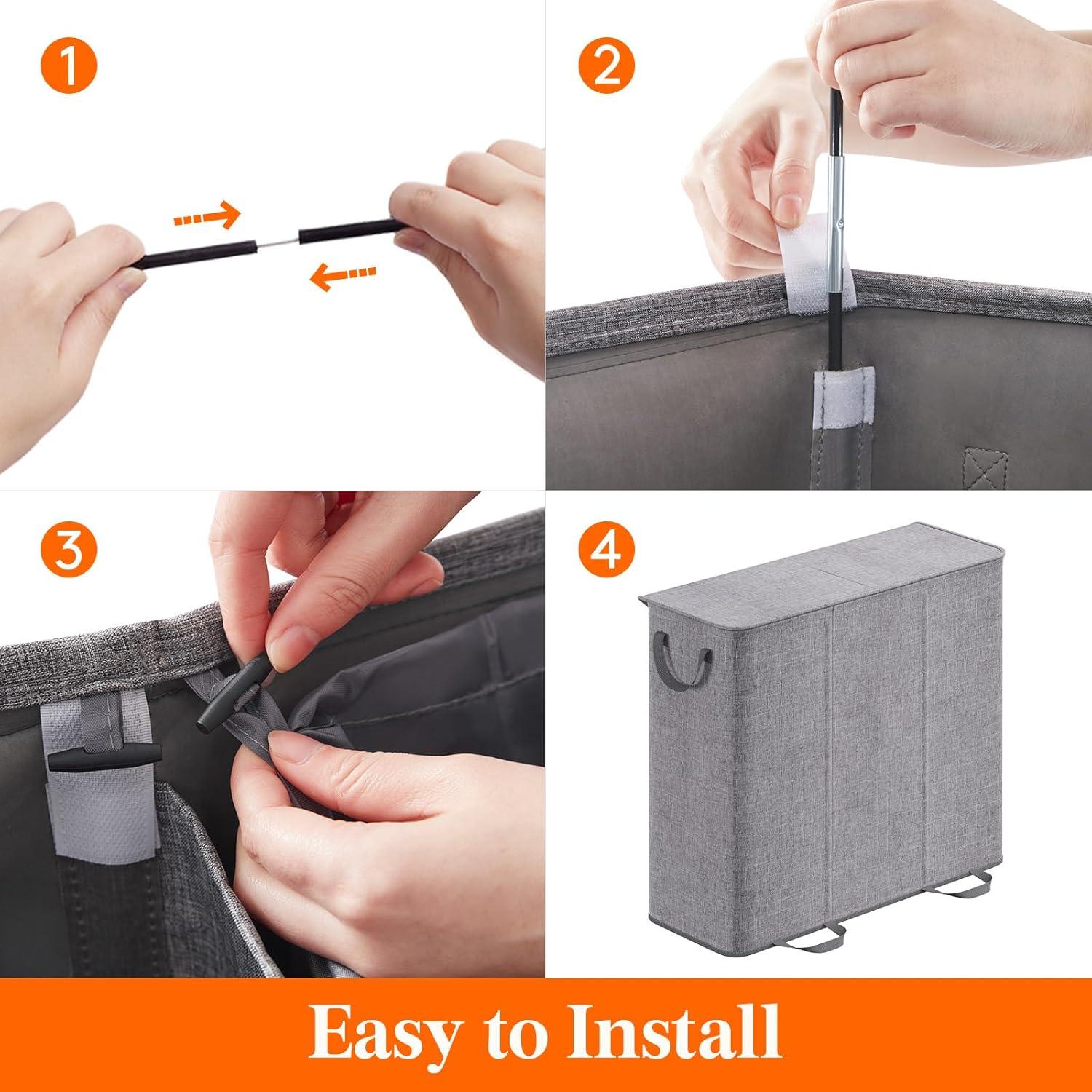 1

2

3

4

Easy to Install