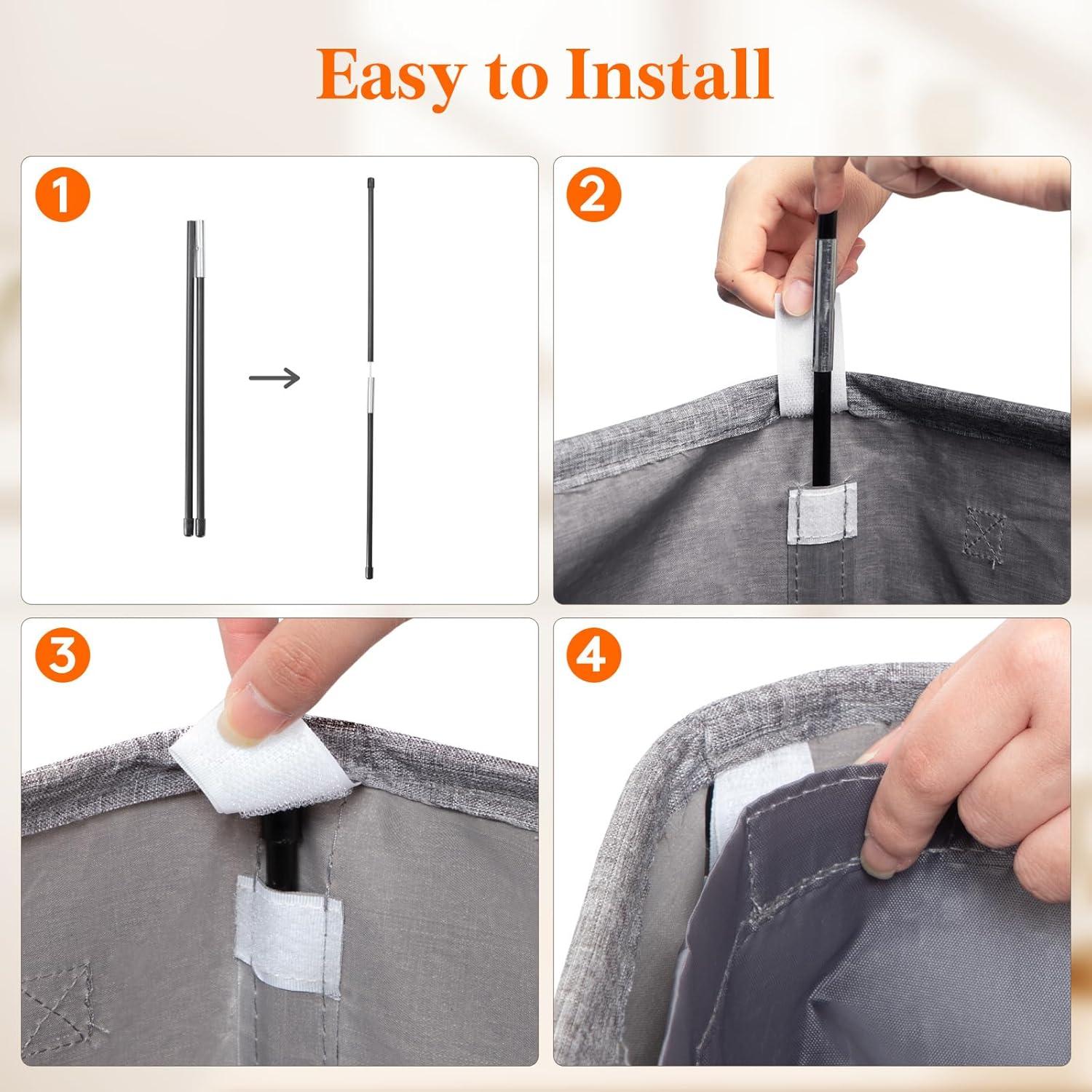 Easy to Install

1

2

3

4