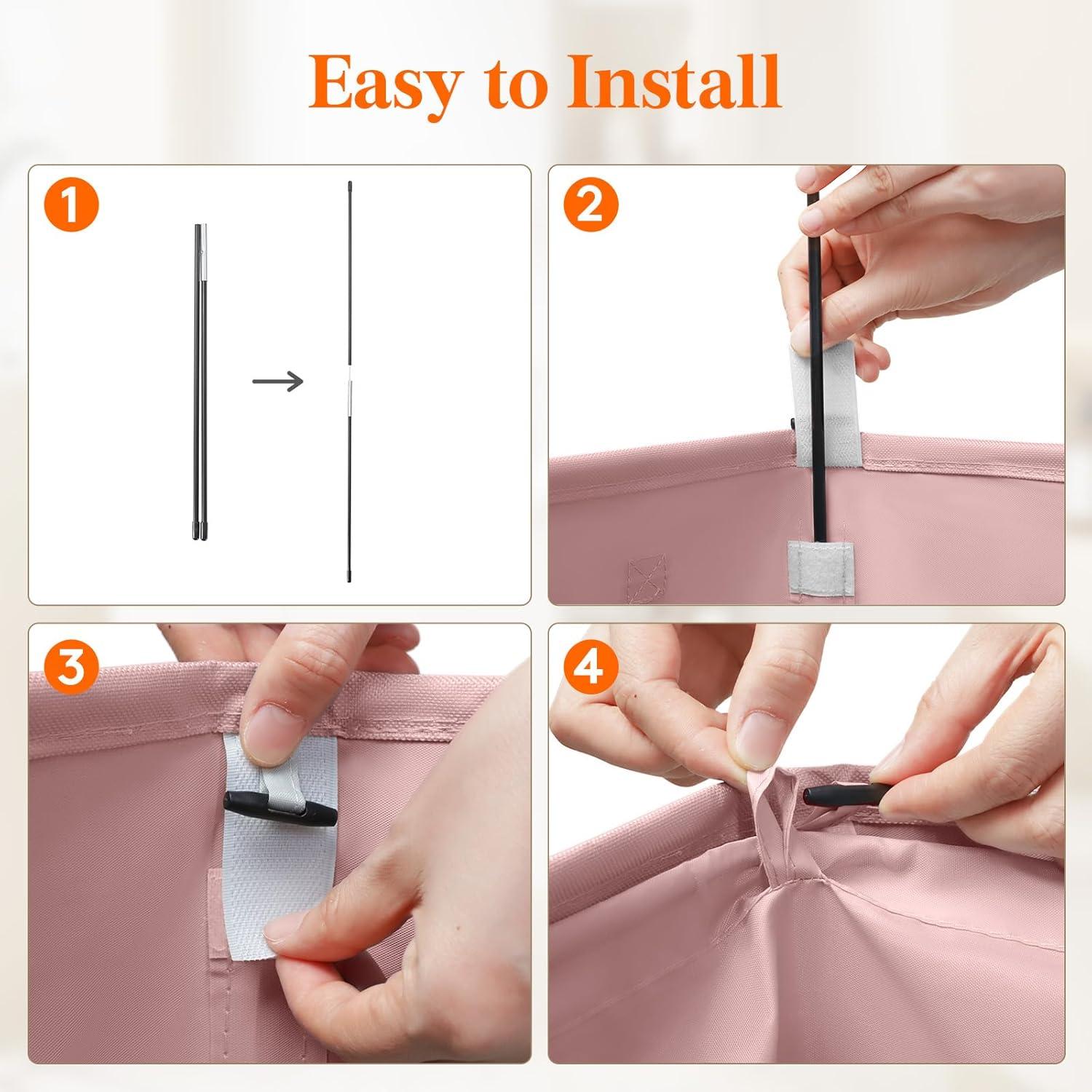 Easy to Install

1

2

3

4