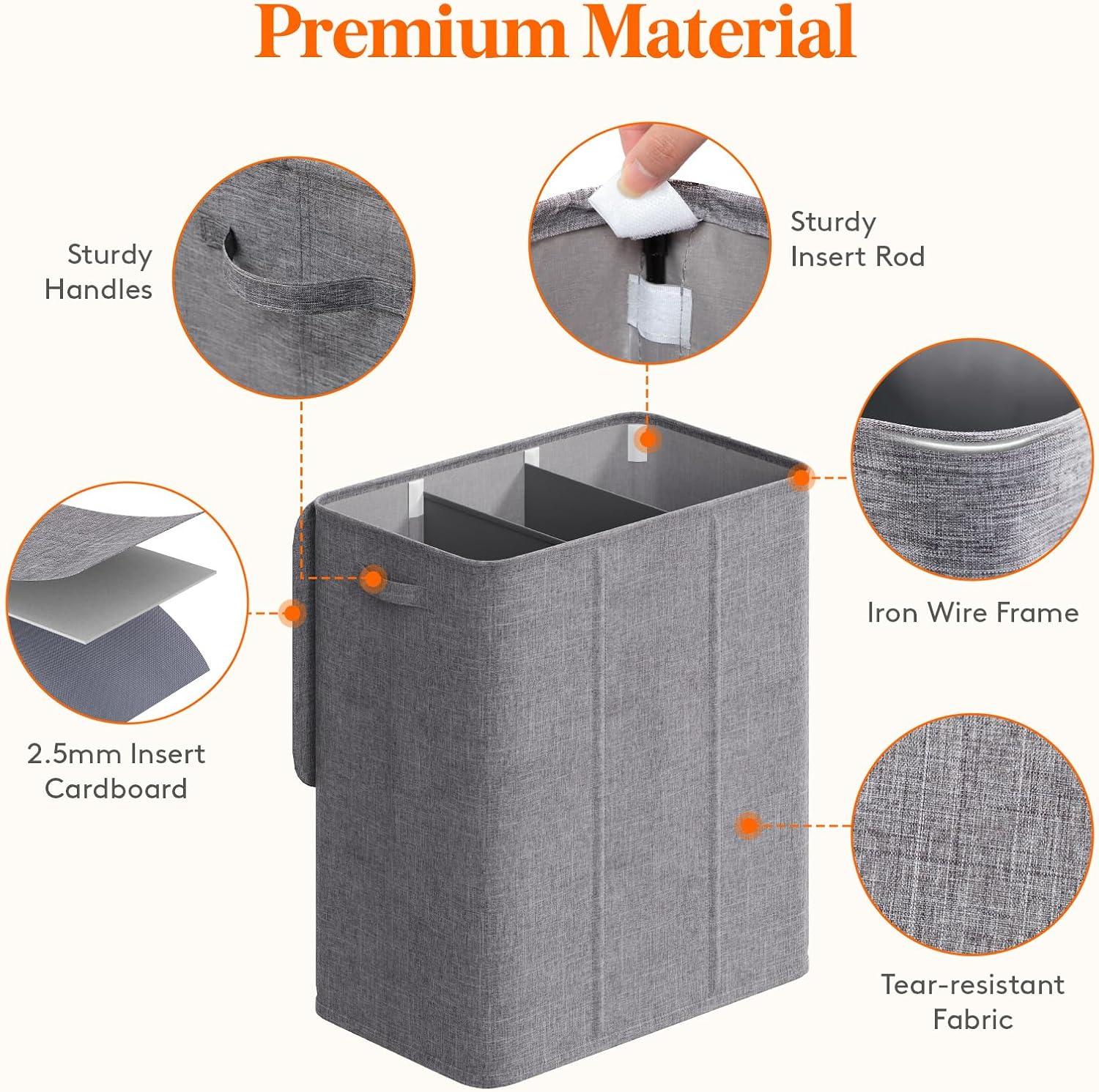 Premium Material

Sturdy Handles

Sturdy Insert Rod

Iron Wire Frame

2.5mm Insert Cardboard

Tear-resistant Fabric