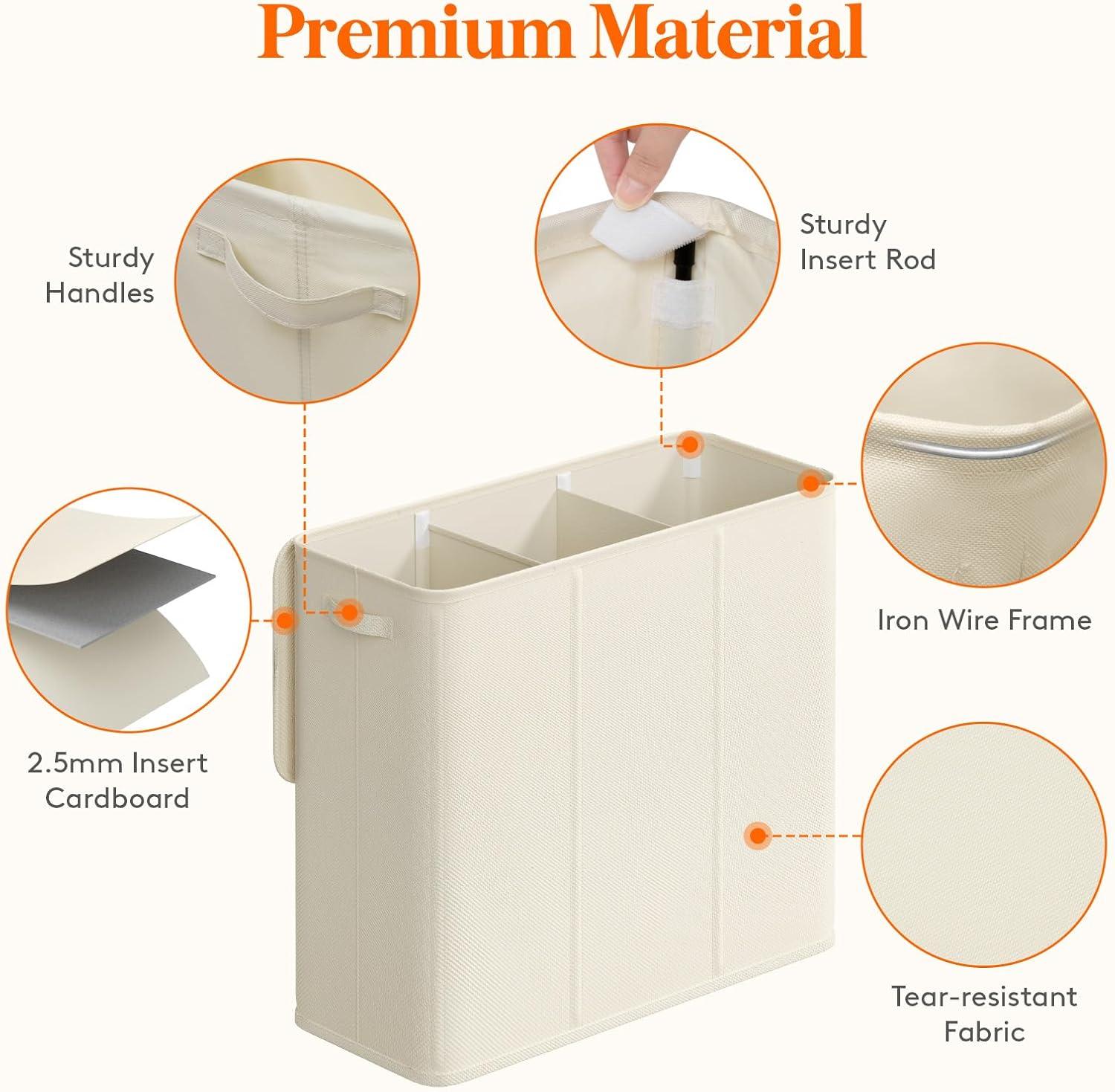 Premium Material

Sturdy Handles

Sturdy Insert Rod

Iron Wire Frame

2.5mm Insert Cardboard

Tear-resistant Fabric