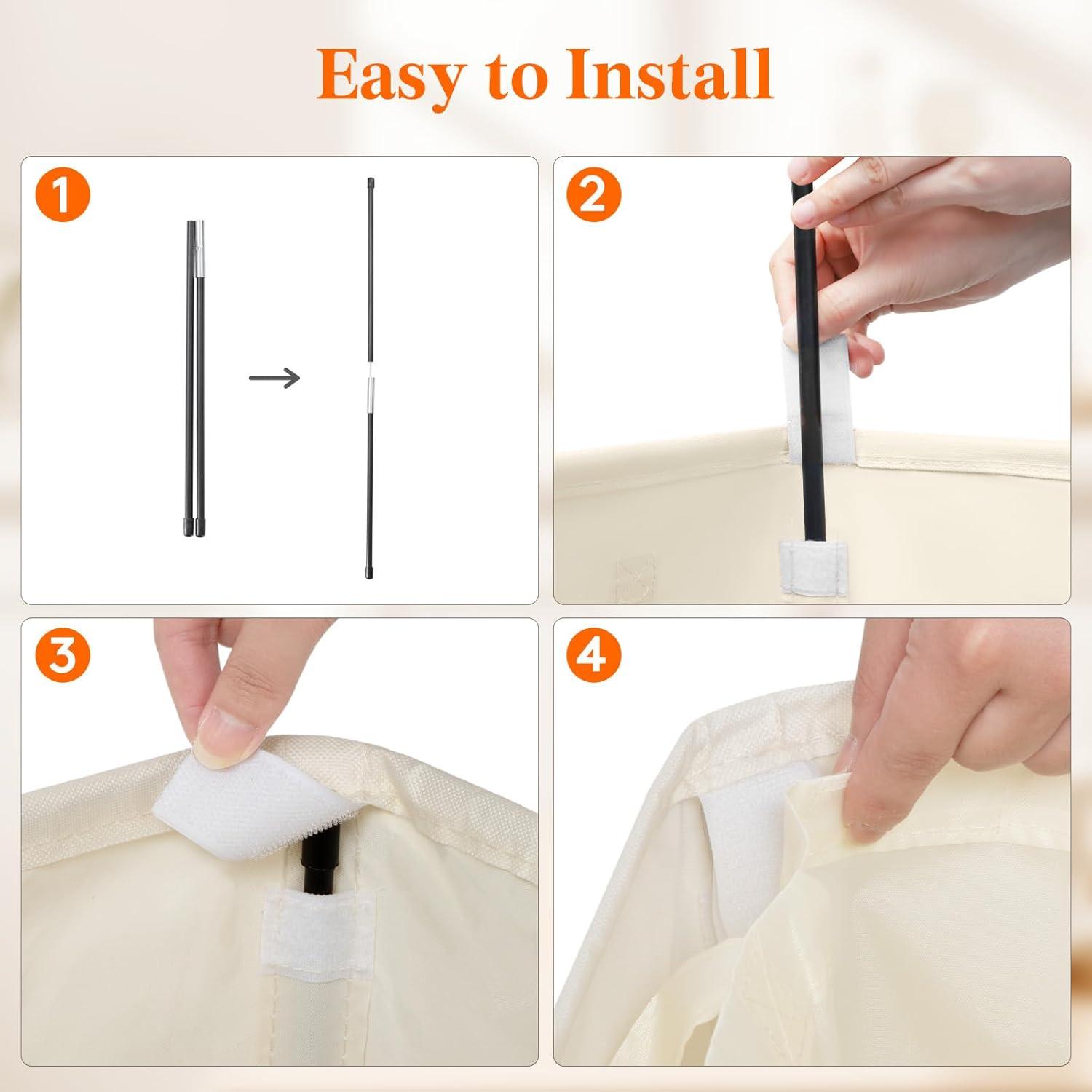 Easy to Install

1

2

3

4