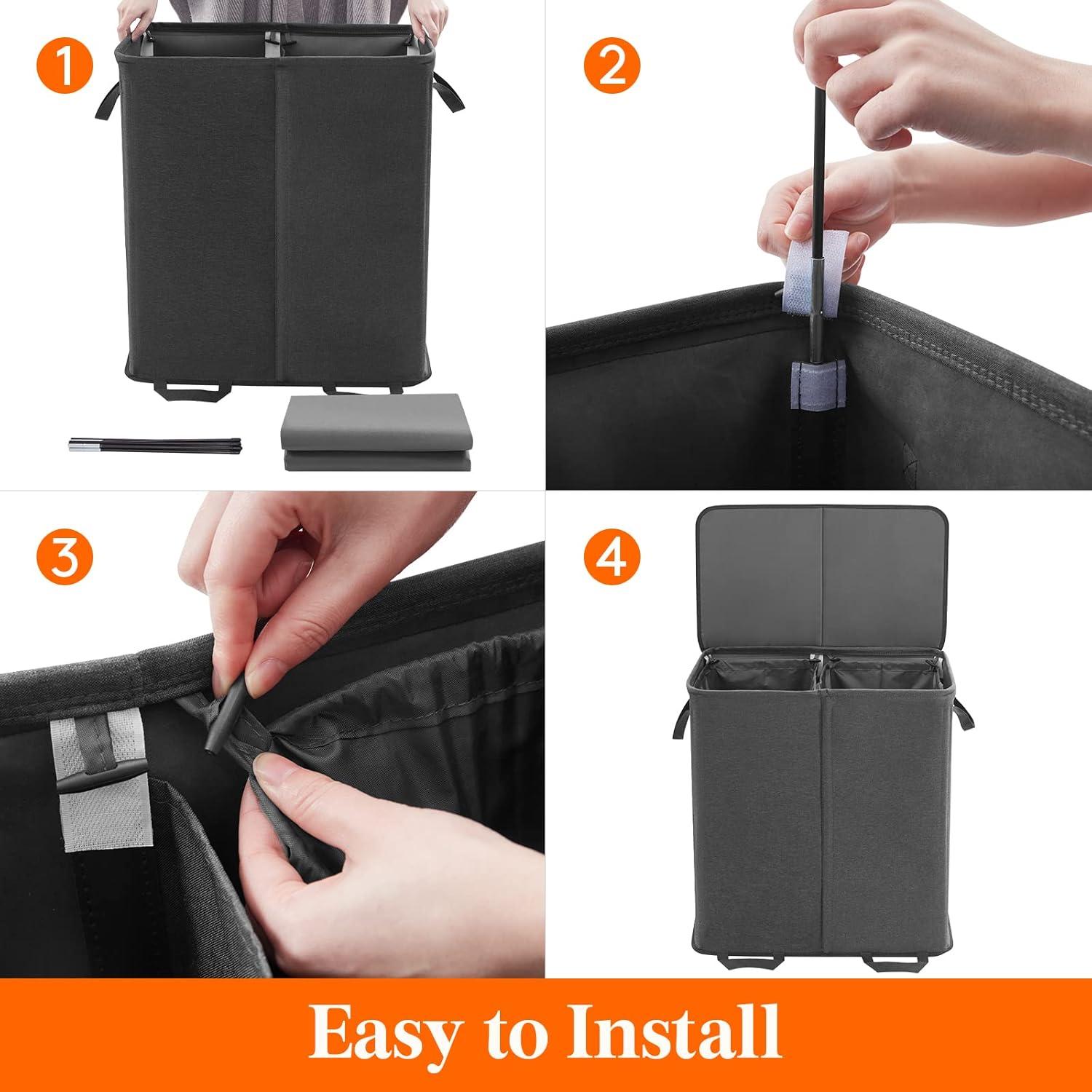 1

2

3

4

Easy to Install