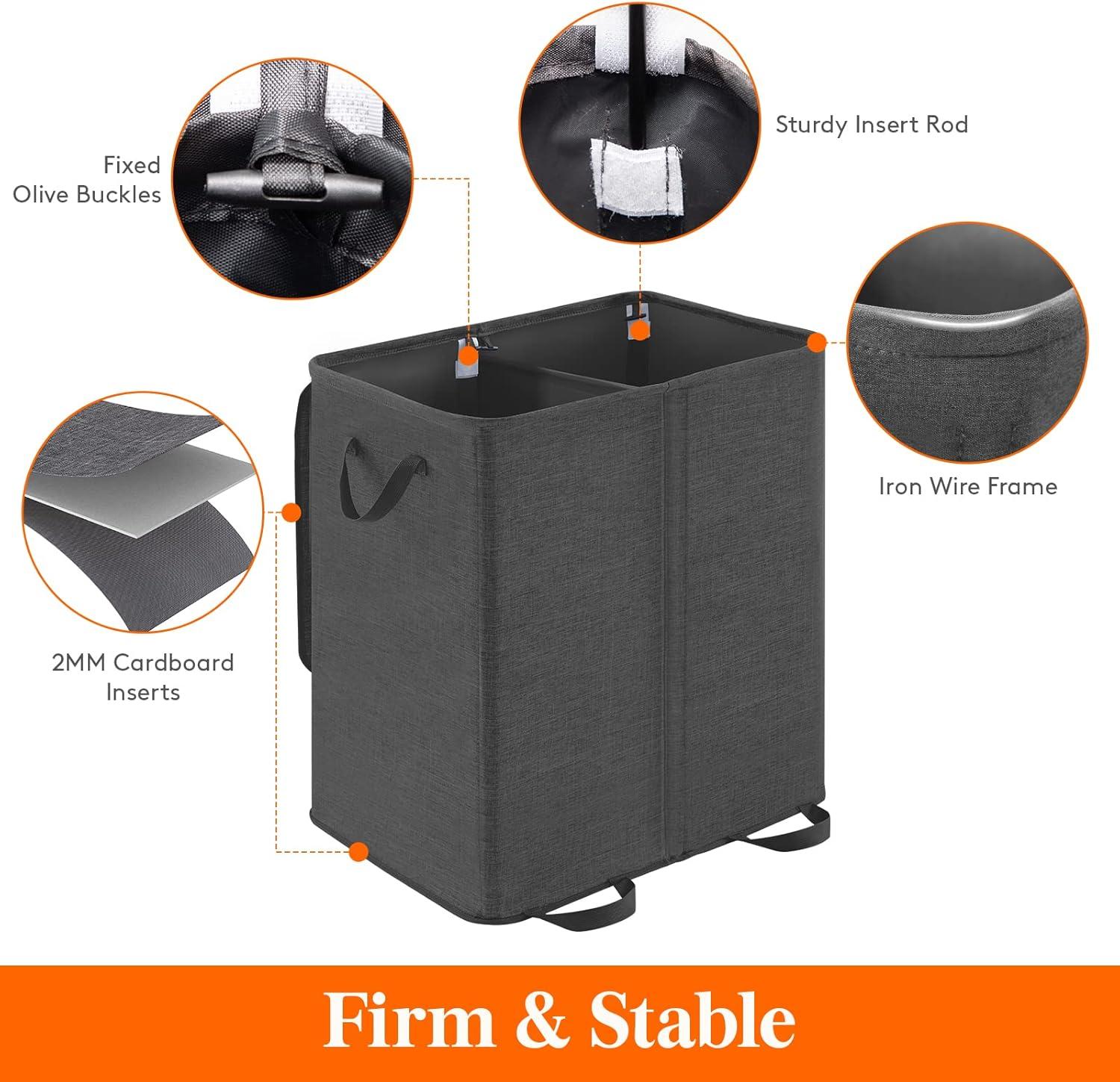 Fixed Olive Buckles

Sturdy Insert Rod

Iron Wire Frame

2MM Cardboard Inserts

Firm & Stable