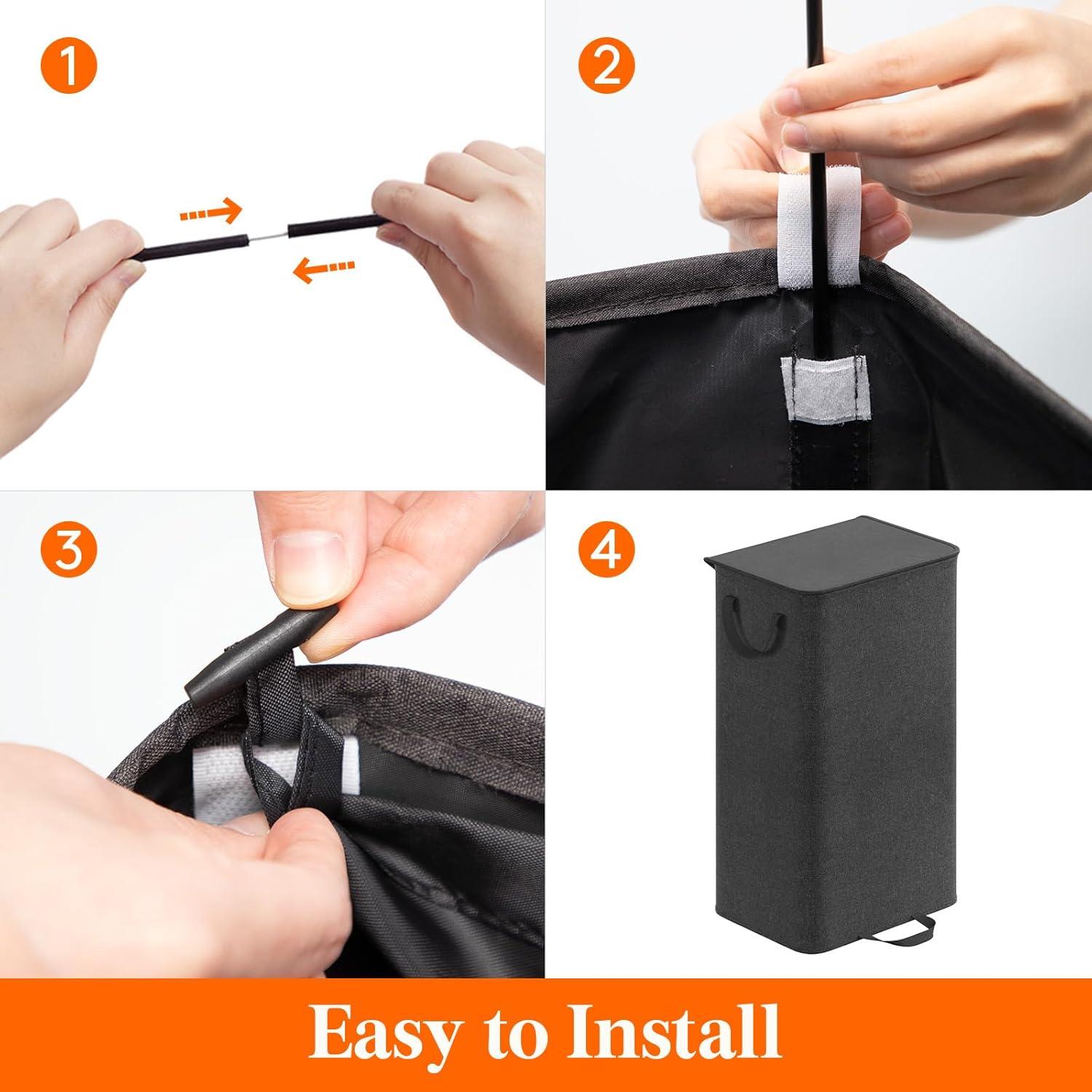 1

2

3

4

Easy to Install