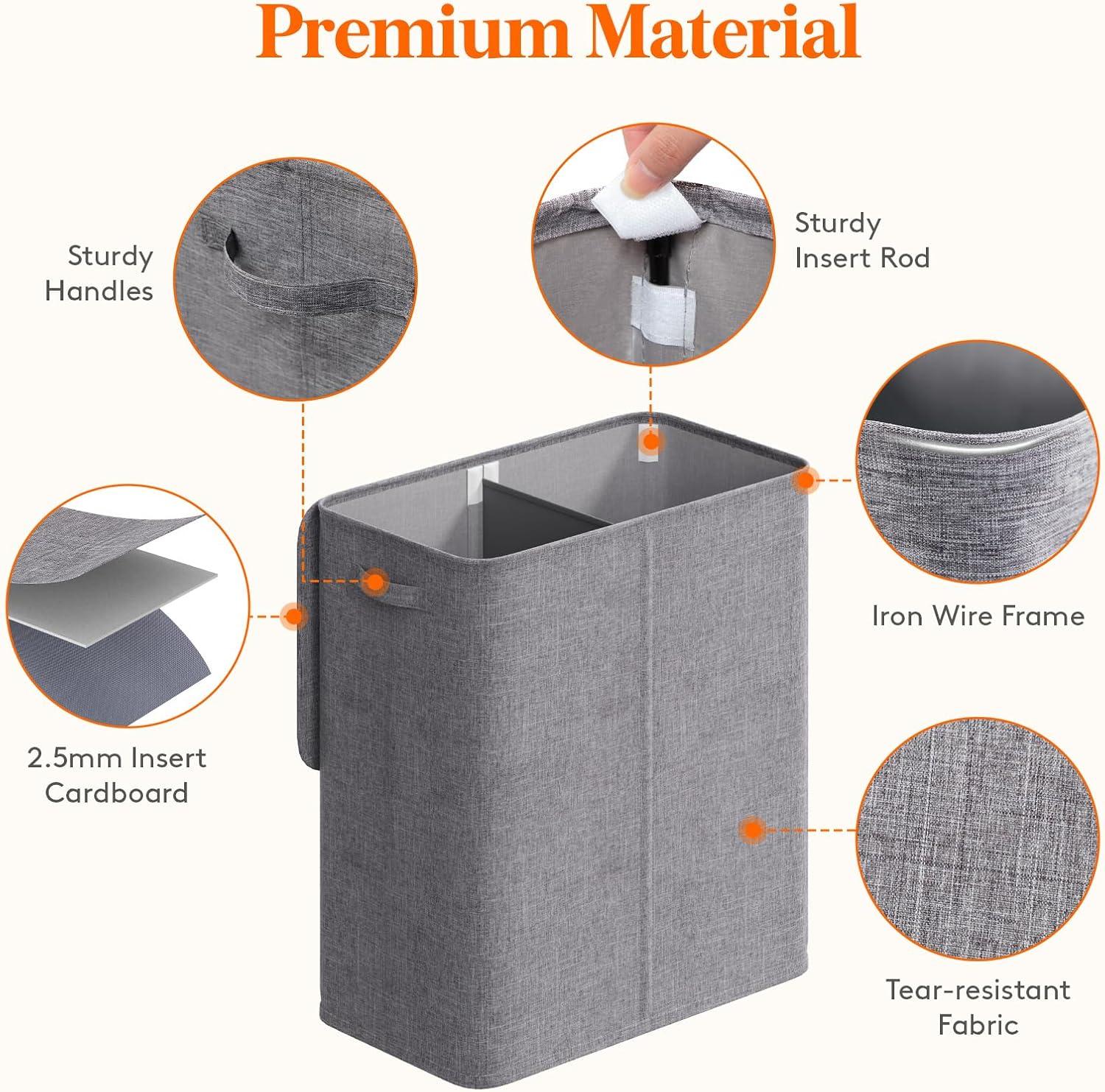 Premium Material

Sturdy Handles

Sturdy Insert Rod

Iron Wire Frame

2.5mm Insert Cardboard

Tear-resistant Fabric