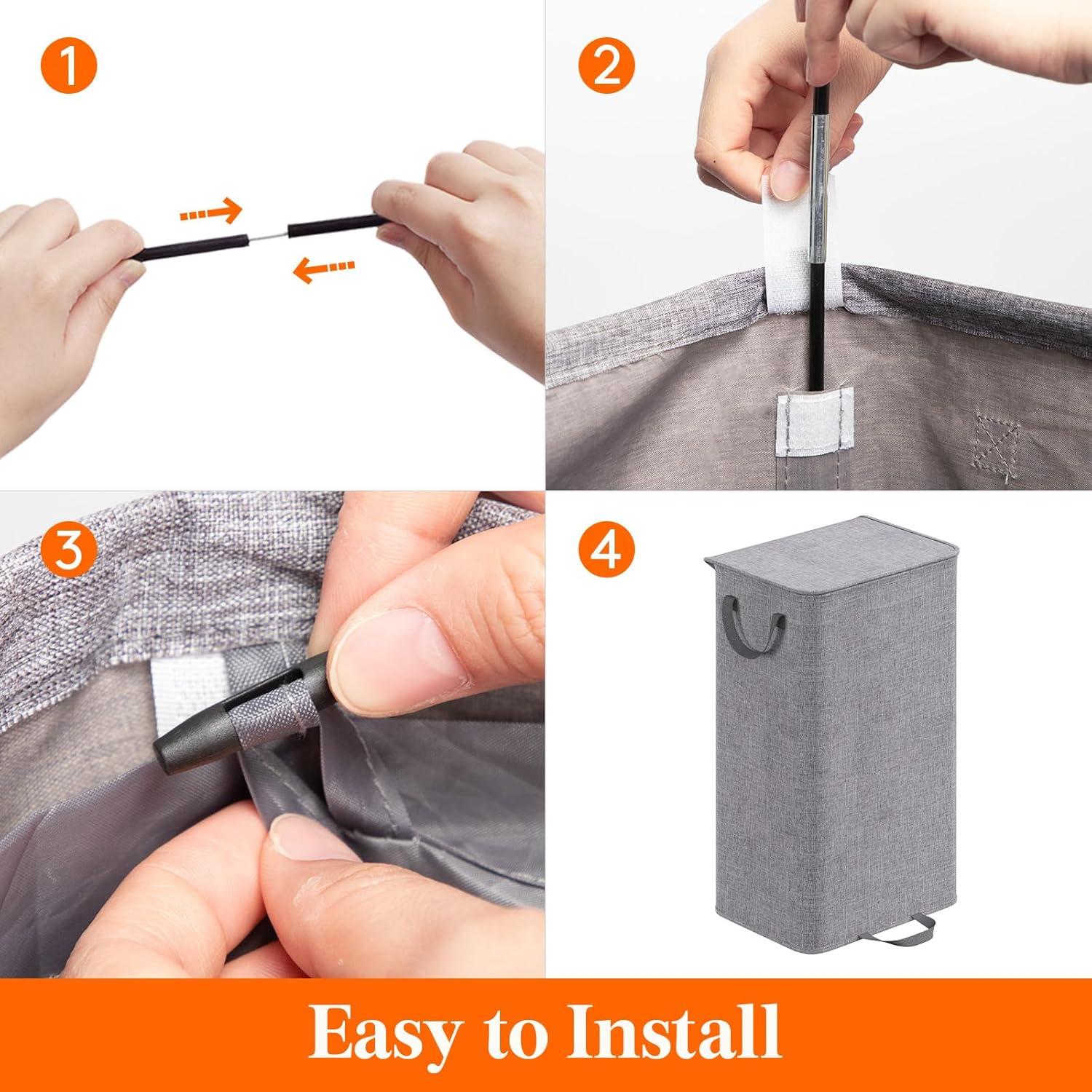 1

2

3

4

Easy to Install