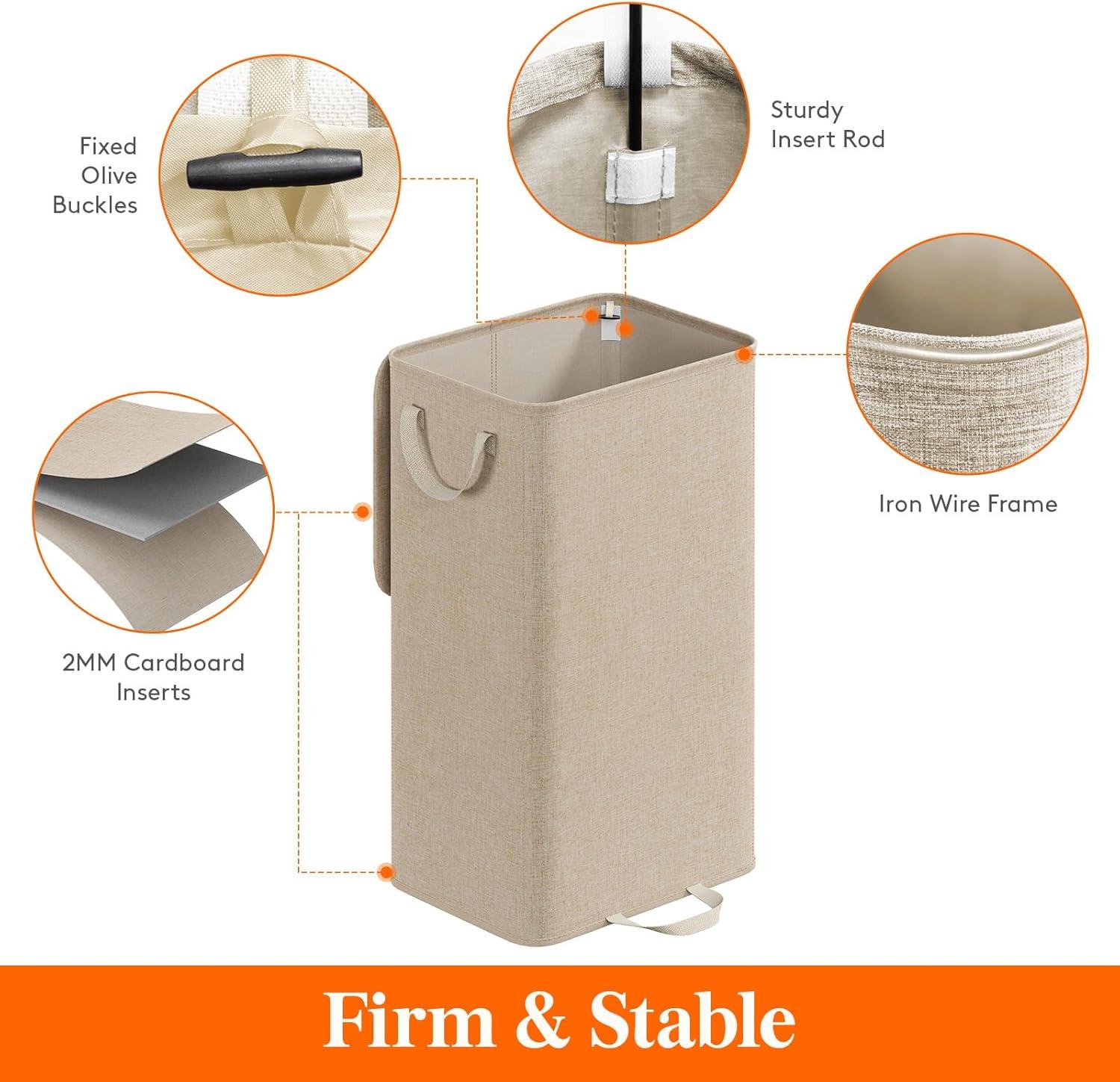 Fixed Olive Buckles

Sturdy Insert Rod

Iron Wire Frame

2MM Cardboard Inserts

Firm & Stable