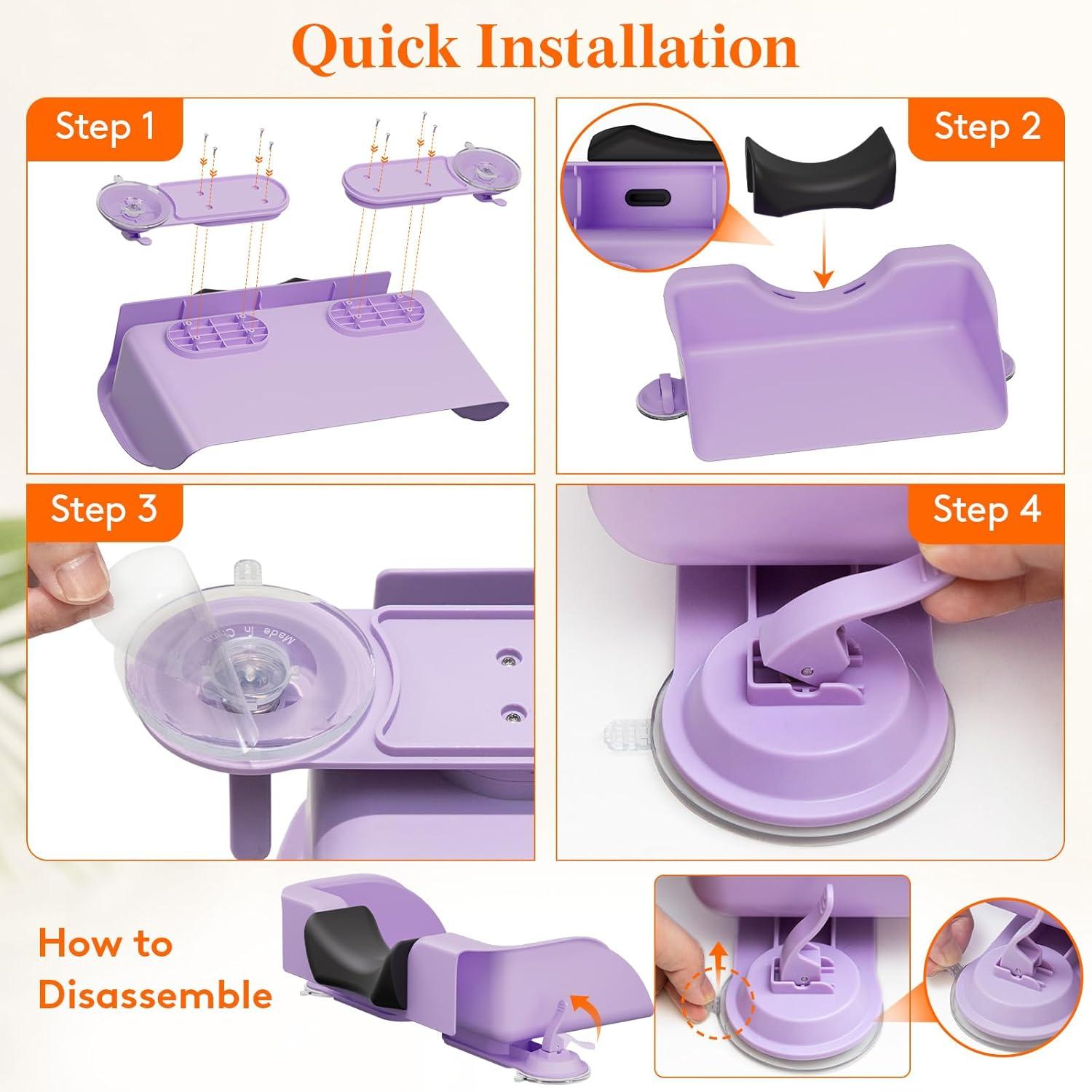 Quick Installation

Step 1

Step 2

Step 3

Made in China

Step 4

How to Disassemble