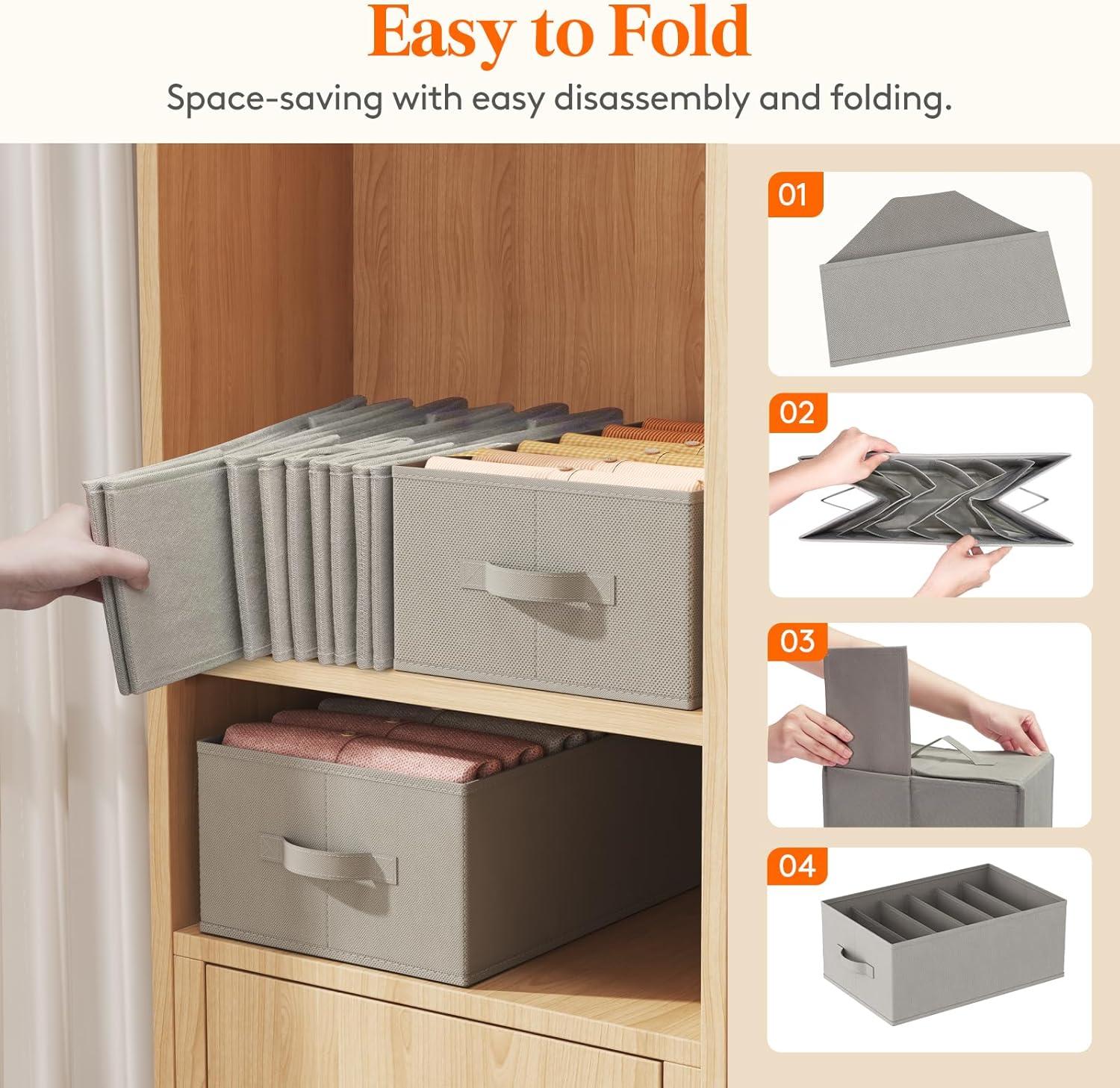 Easy to Fold

Space-saving with easy disassembly and folding.

01

02

03

04