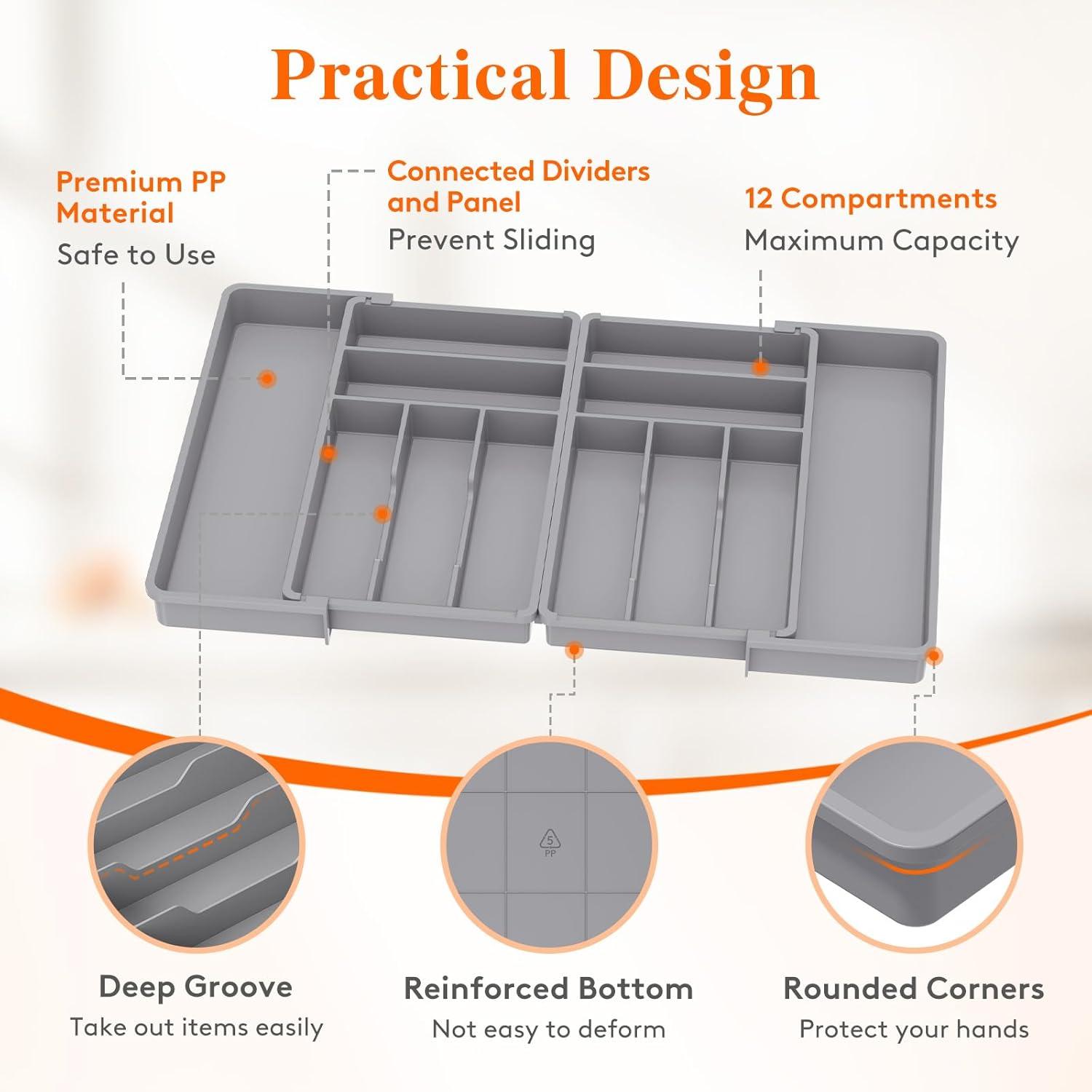 Practical Design

Premium PP Material
Safe to Use

Connected Dividers and Panel
Prevent Sliding

12 Compartments
Maximum Capacity

5
PP

Deep Groove
Take out items easily

Reinforced Bottom
Not easy to deform

Rounded Corners
Protect your hands