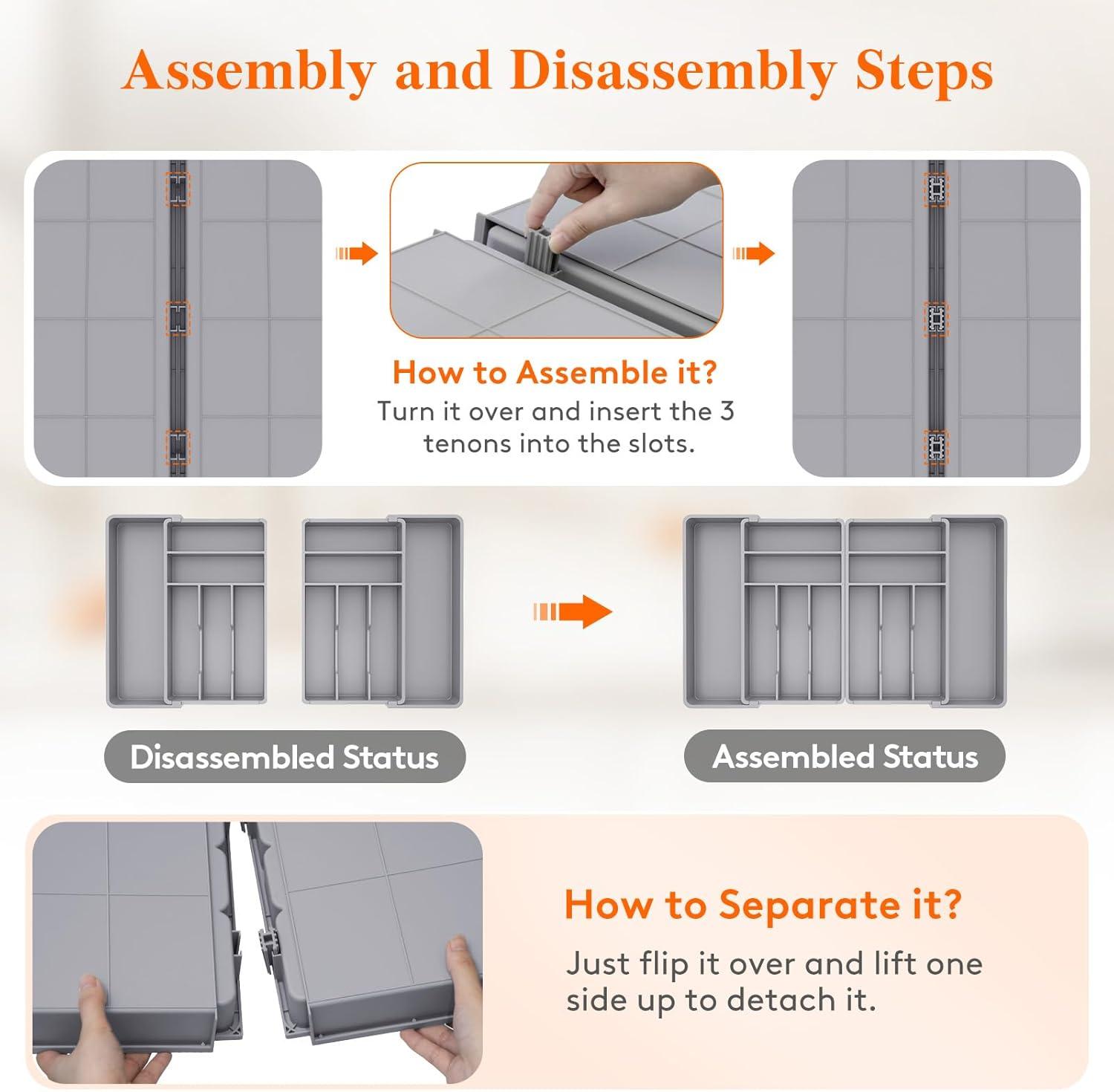 Assembly and Disassembly Steps

How to Assemble it?
Turn it over and insert the 3 tenons into the slots.

Disassembled Status

Assembled Status

How to Separate it?
Just flip it over and lift one side up to detach it.