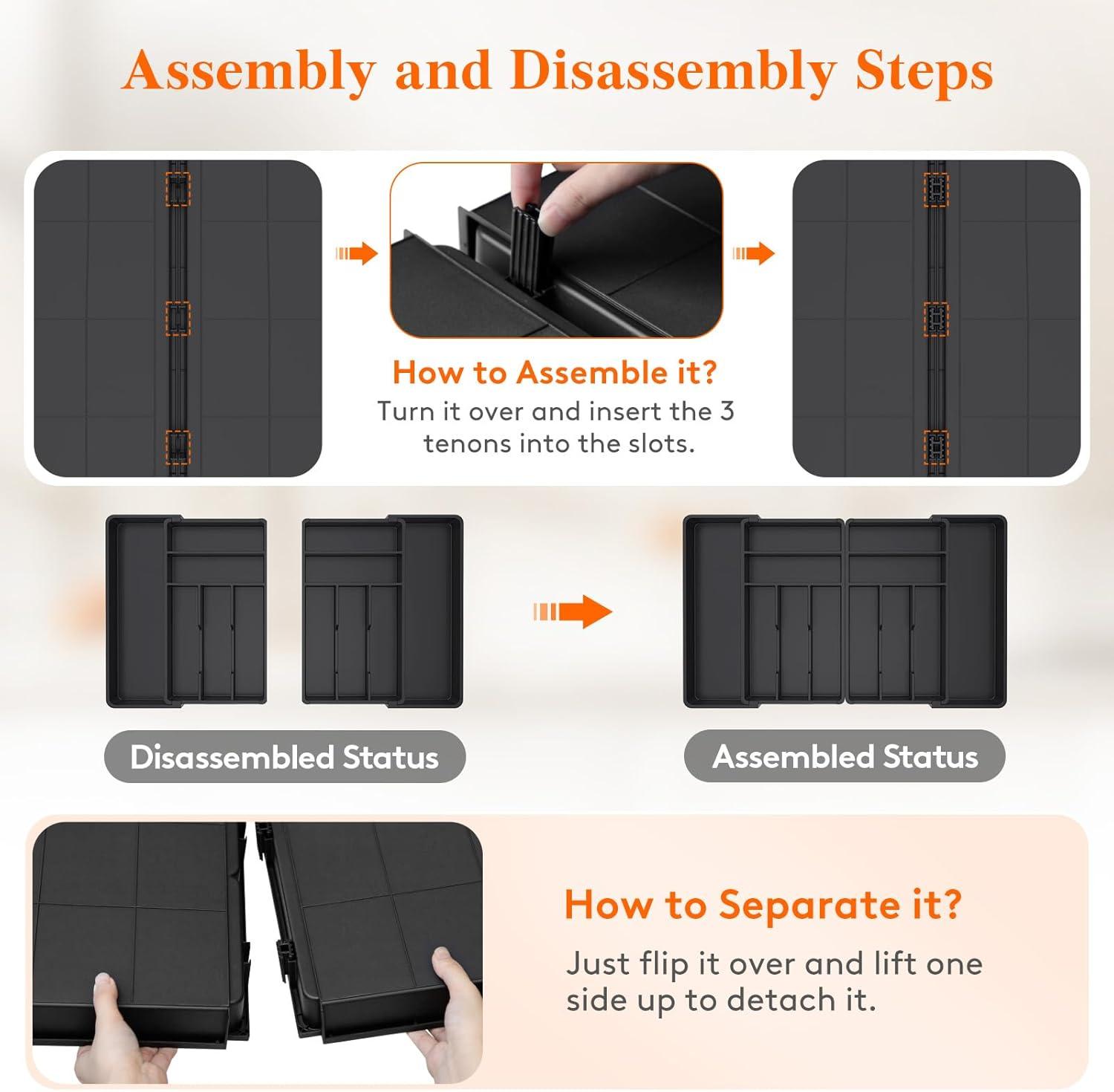 Assembly and Disassembly Steps

How to Assemble it?
Turn it over and insert the 3 tenons into the slots.

Disassembled Status

Assembled Status

How to Separate it?
Just flip it over and lift one side up to detach it.