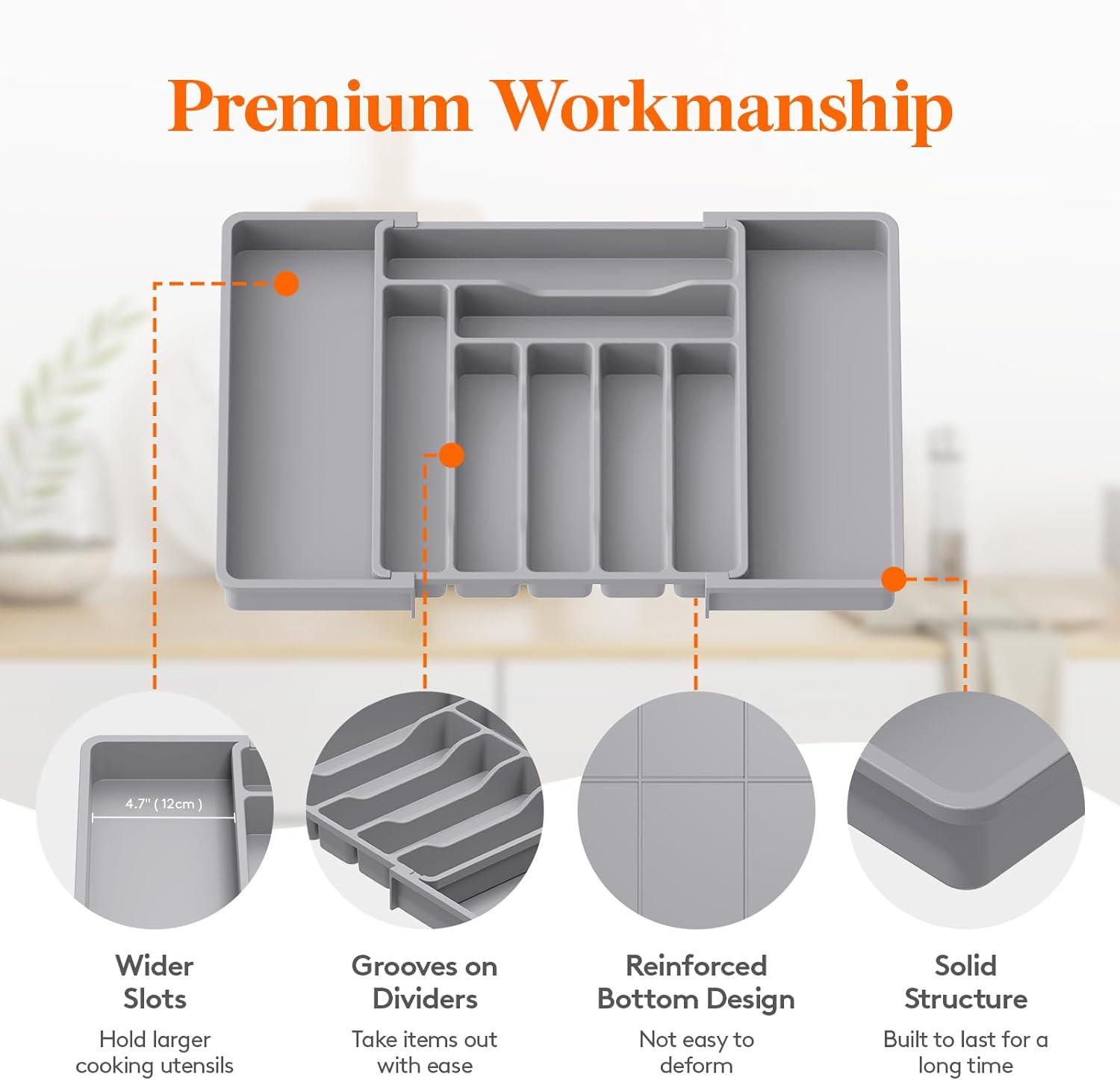 Premium Workmanship

4.7" ( 12cm )

Wider Slots

Hold larger cooking utensils

Grooves on Dividers

Take items out with ease

Reinforced Bottom Design

Not easy to deform

Solid Structure

Built to last for a long time