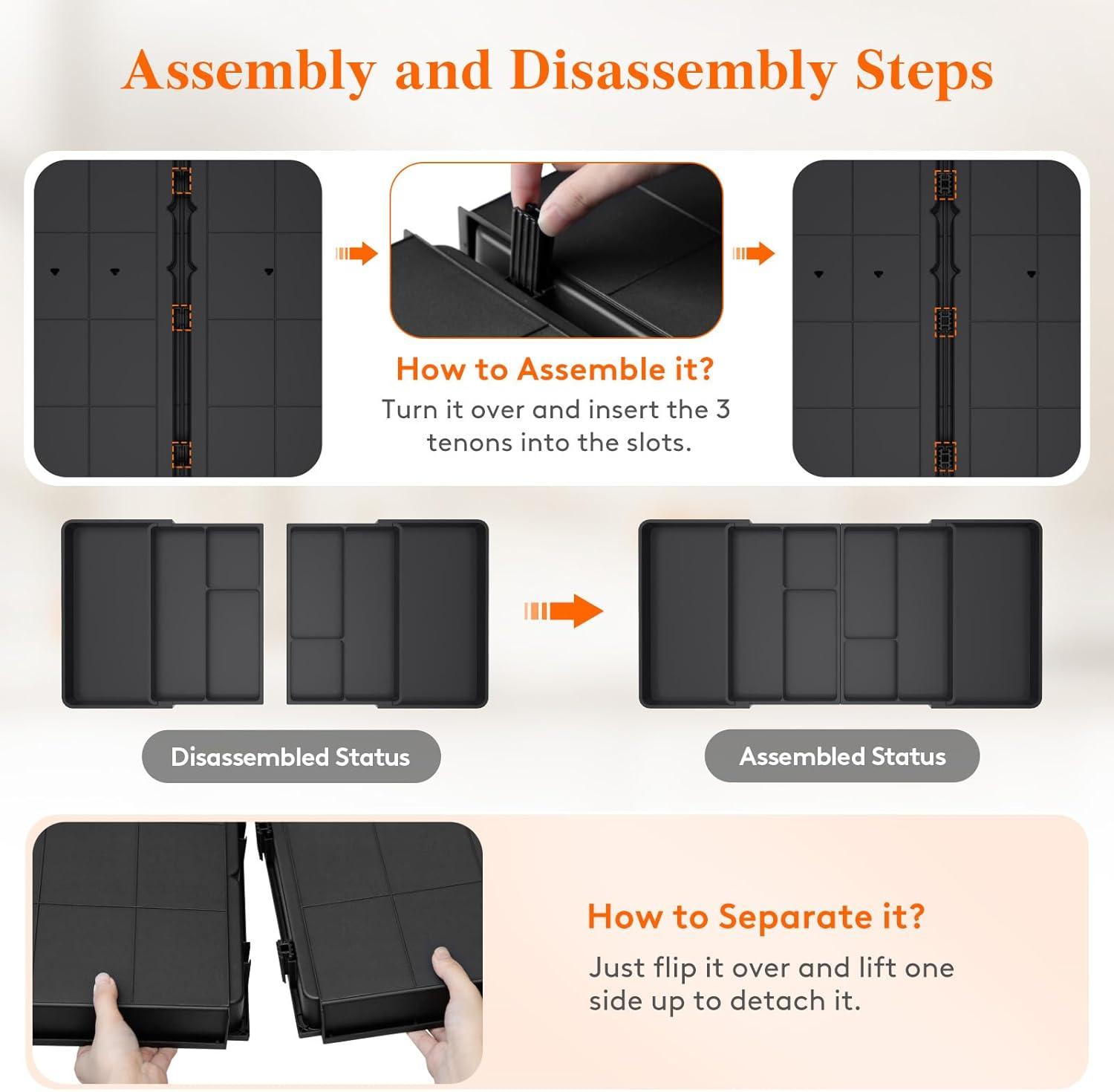 Assembly and Disassembly Steps

How to Assemble it?
Turn it over and insert the 3 tenons into the slots.

Disassembled Status

Assembled Status

How to Separate it?
Just flip it over and lift one side up to detach it.