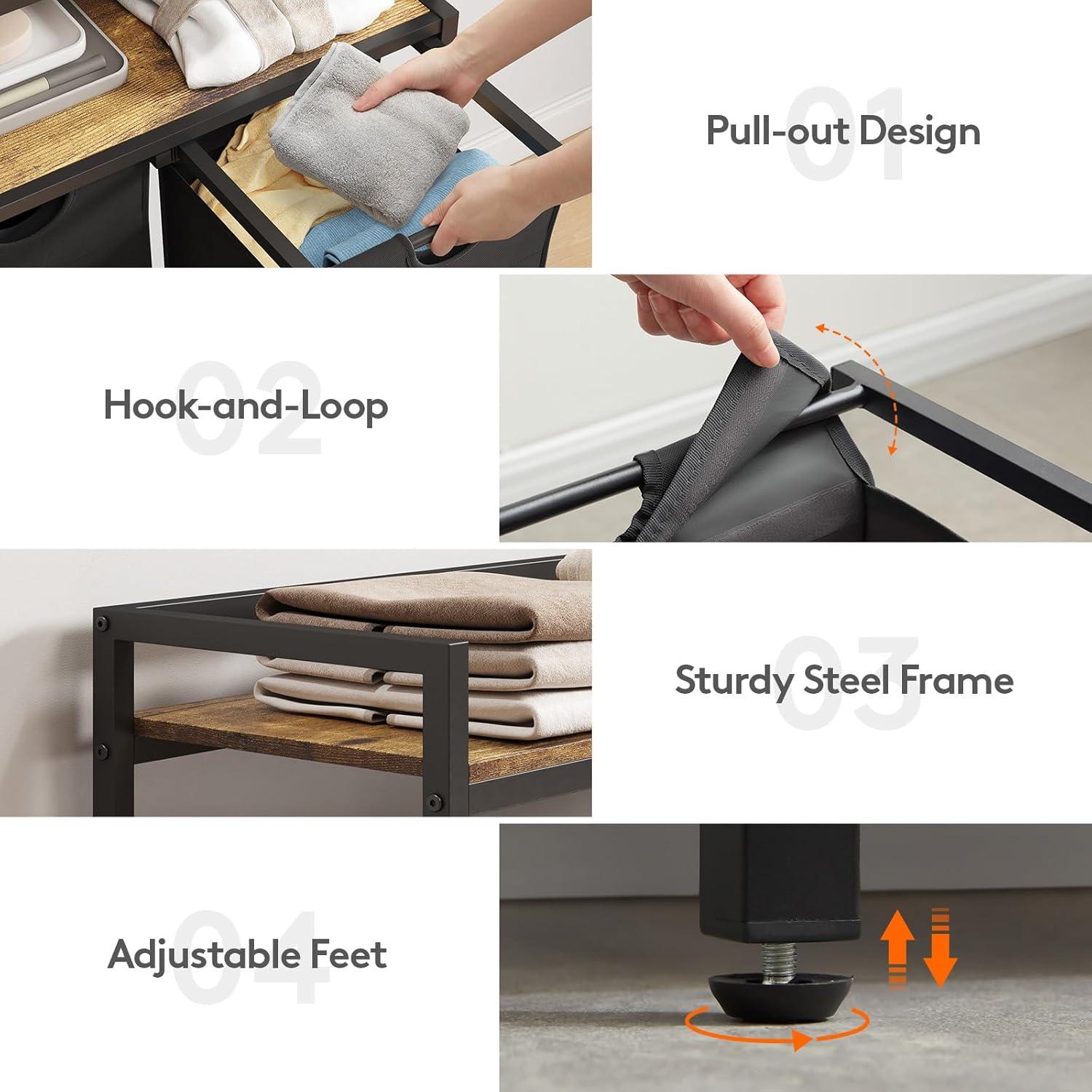 01
Pull-out Design

02
Hook-and-Loop

03
Sturdy Steel Frame

04
Adjustable Feet