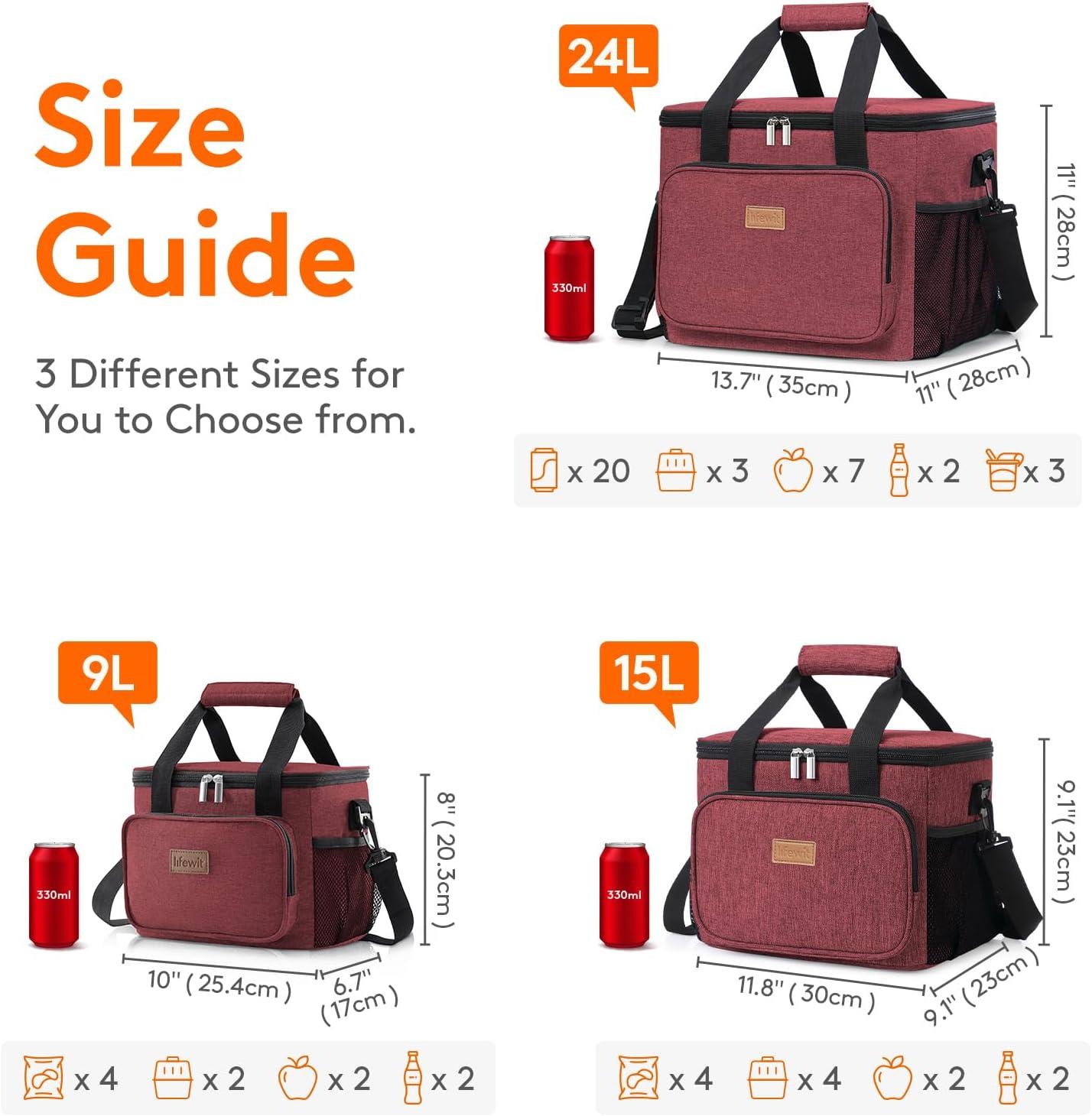 Size Guide

3 Different Sizes for You to Choose from.

24L

lifewit

330ml

11" ( 28cm )

13.7" ( 35cm )

11" ( 28cm )

x 20 x 3 x 7 x 2 x 3

9L

lifewit

330ml

8" ( 20.3cm )

10" ( 25.4cm )

6.7" ( 17cm )

x 4 x 2 x 2 x 2

15L

lifewit

330ml

9.1" ( 23cm )

11.8" ( 30cm )

9.1" ( 23cm )

x 4 x 4 x 2 x 2