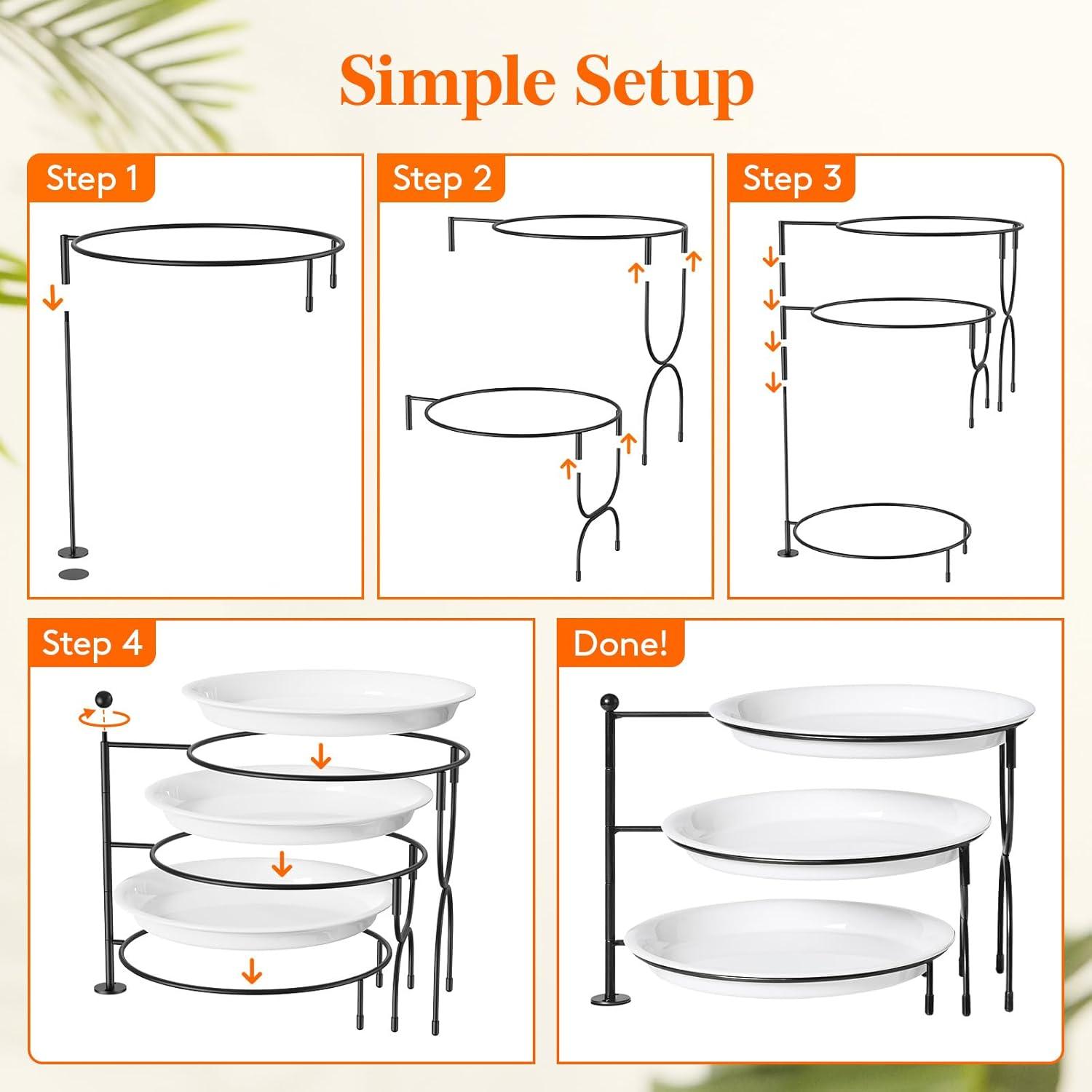 Simple Setup

Step 1

Step 2

Step 3

Step 4

Done!