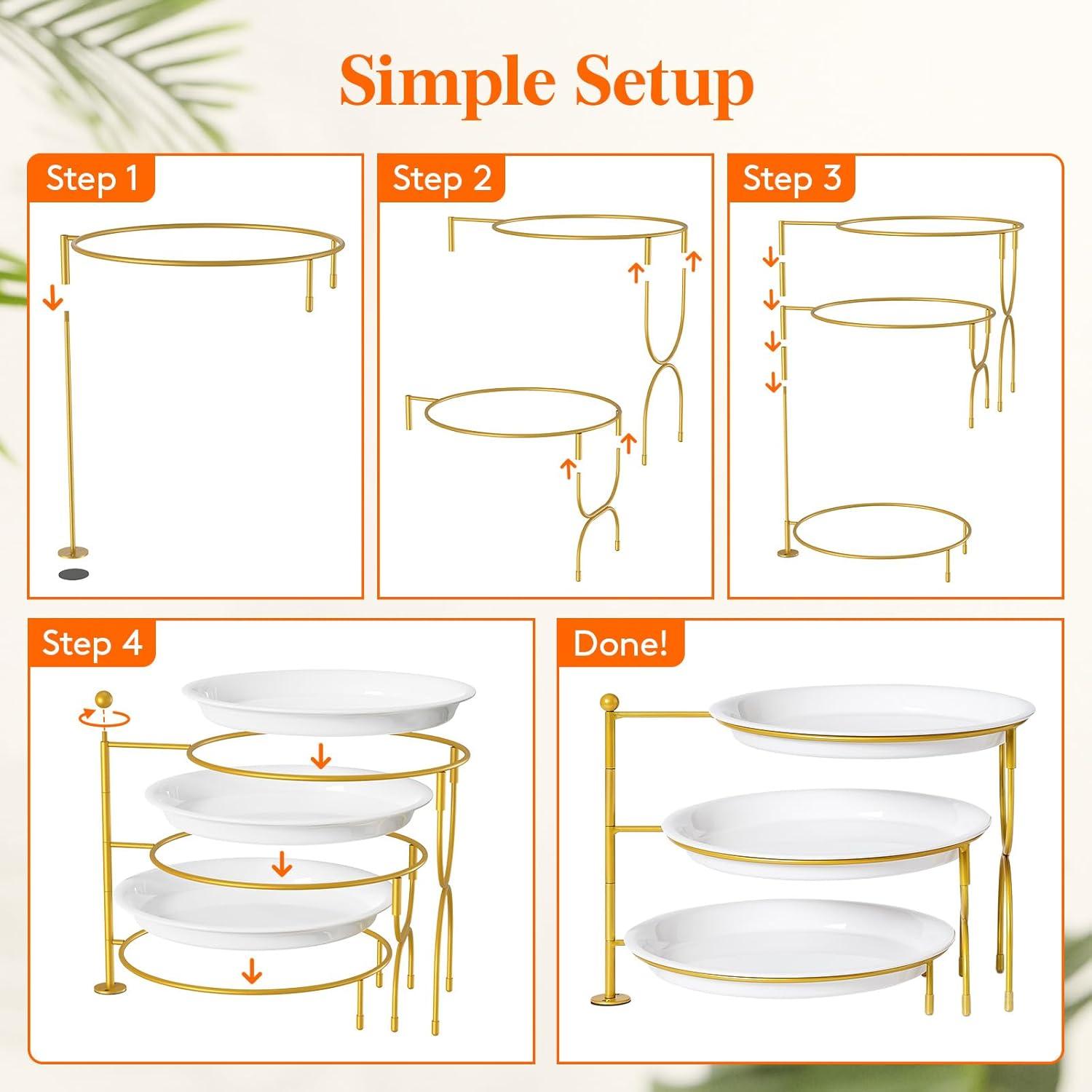 Simple Setup

Step 1

Step 2

Step 3

Step 4

Done!