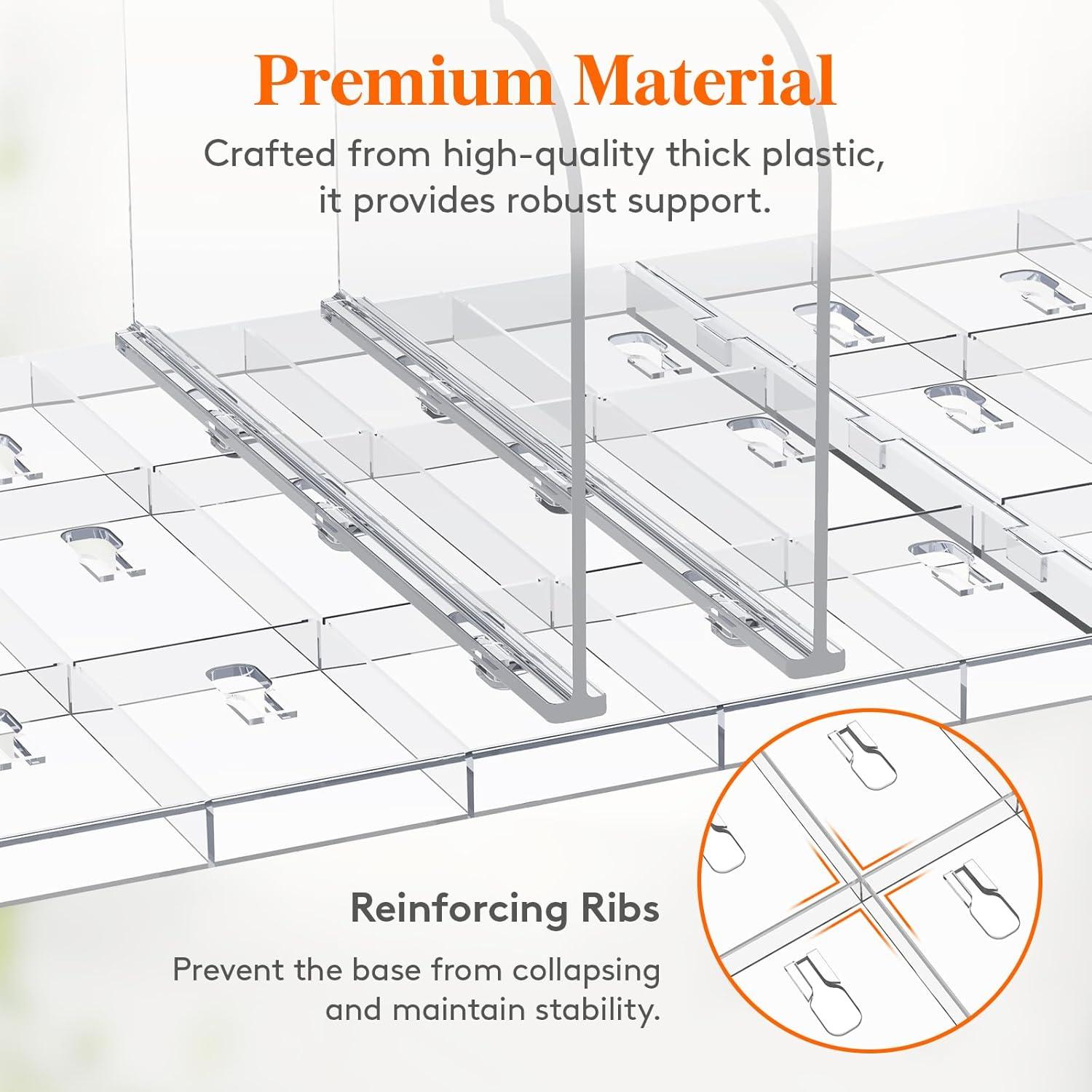 Premium Material

Crafted from high-quality thick plastic, it provides robust support.

Reinforcing Ribs

Prevent the base from collapsing and maintain stability.