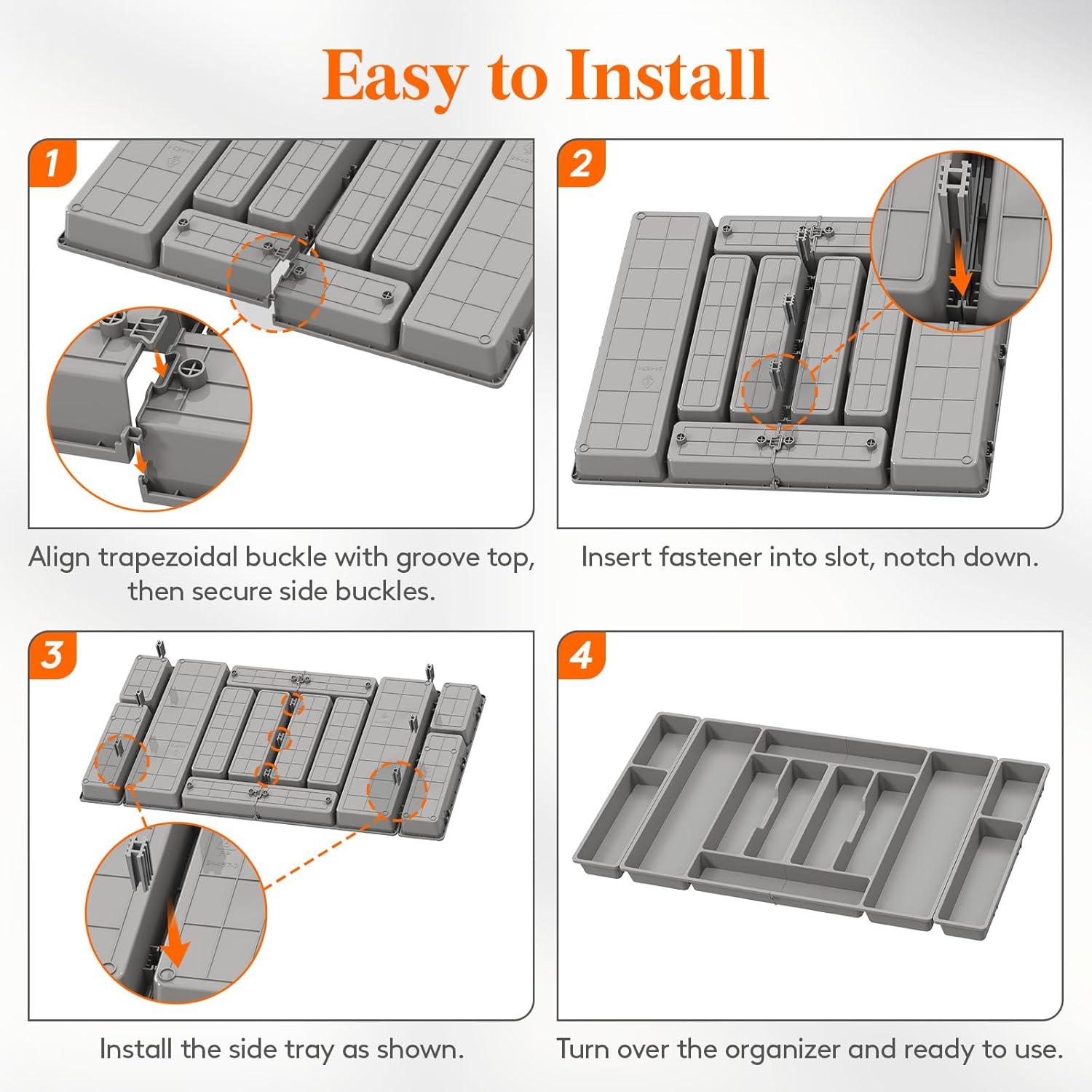 Easy to Install

1

Align trapezoidal buckle with groove top, then secure side buckles.

2

Insert fastener into slot, notch down.

3

Install the side tray as shown.

4

Turn over the organizer and ready to use.