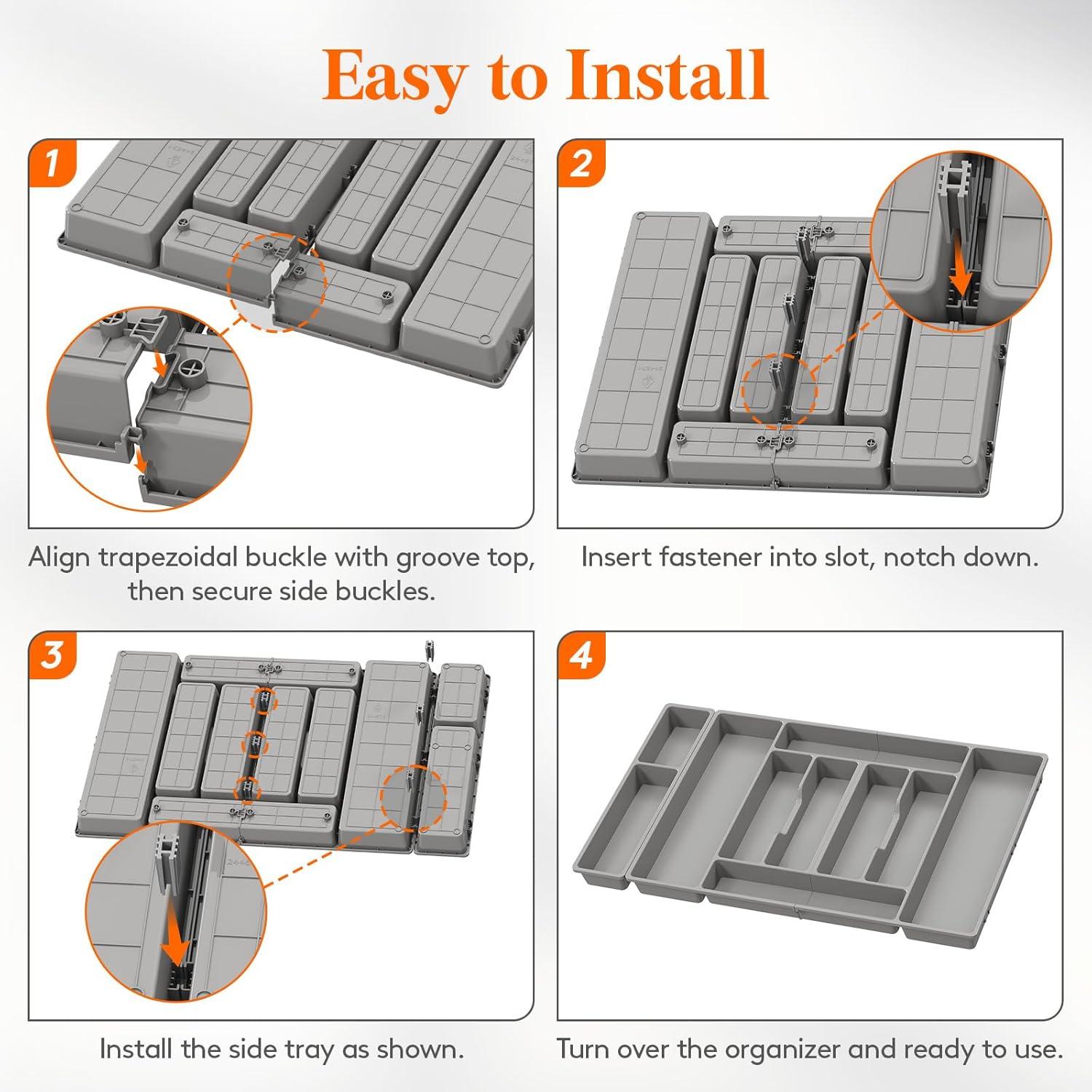 Easy to Install

1

Align trapezoidal buckle with groove top, then secure side buckles.

2

Insert fastener into slot, notch down.

3

Install the side tray as shown.

4

Turn over the organizer and ready to use.