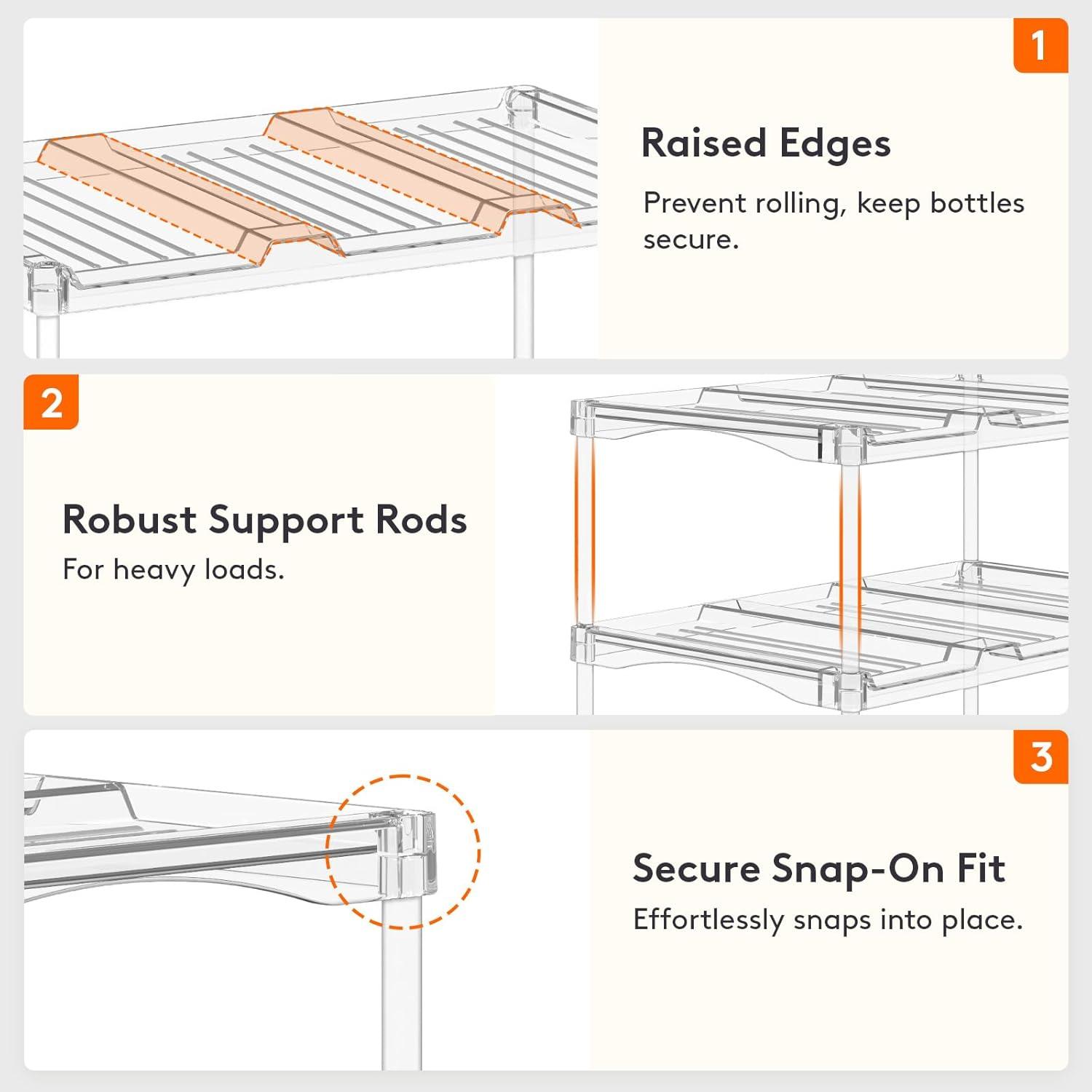 1

Raised Edges

Prevent rolling, keep bottles secure.

2

Robust Support Rods

For heavy loads.

3

Secure Snap-On Fit

Effortlessly snaps into place.