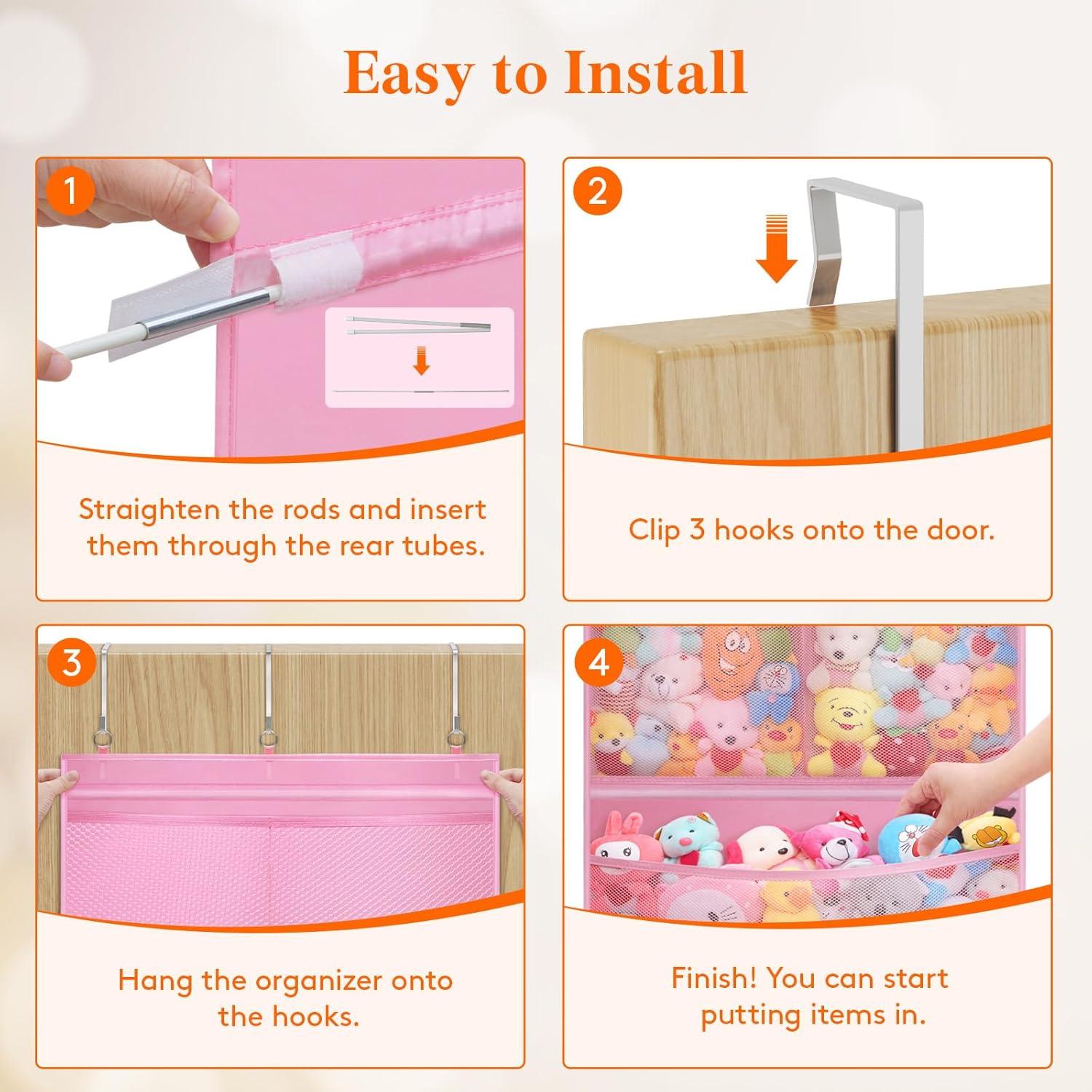 Easy to Install

1

Straighten the rods and insert them through the rear tubes.

2

Clip 3 hooks onto the door.

3

Hang the organizer onto the hooks.

4

Finish! You can start putting items in.