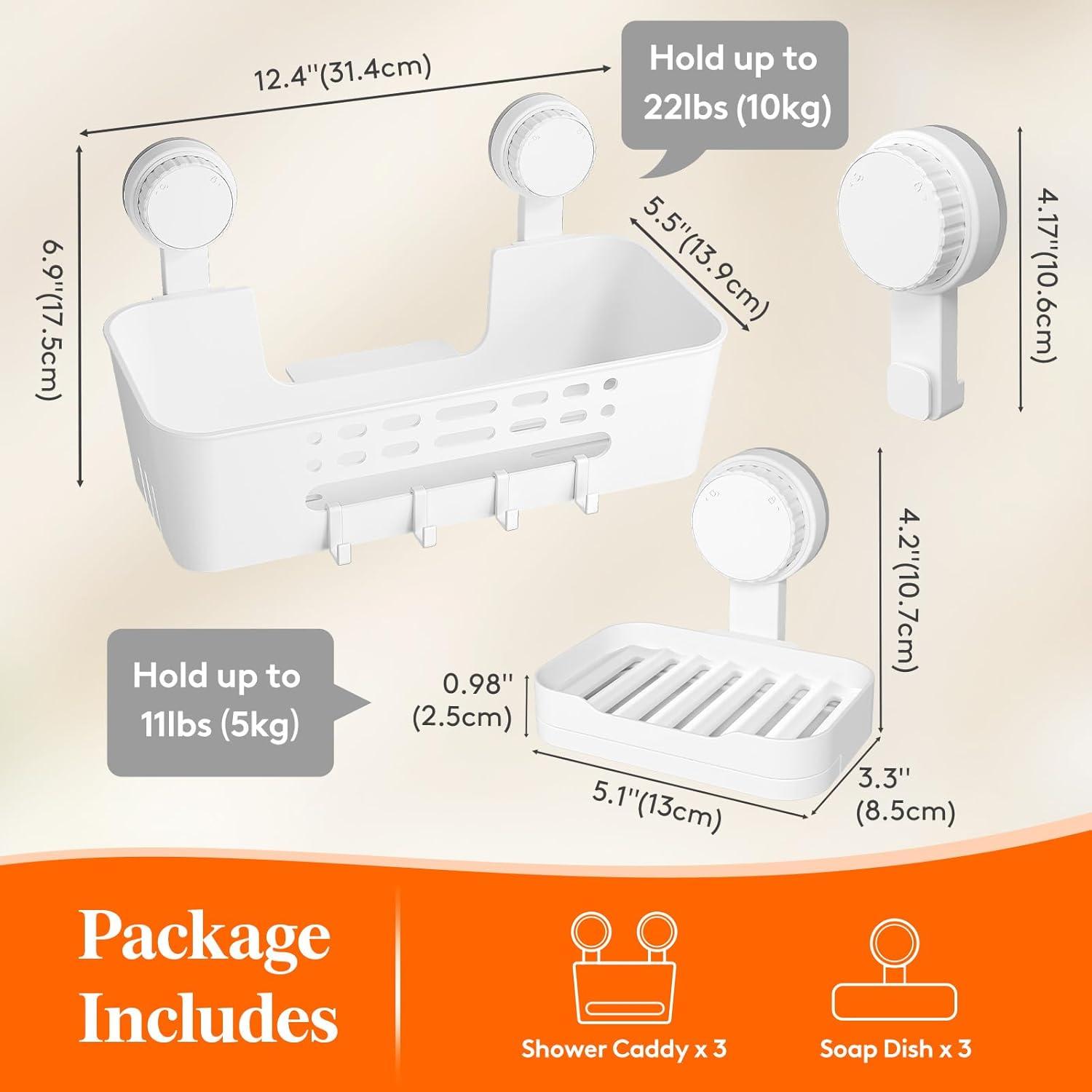 12.4''(31.4cm)

Hold up to 22lbs (10kg)

6.9''(17.5cm)

5.5''(13.9cm)

4.17''(10.6cm)

4.2''(10.7cm)

Hold up to 11lbs (5kg)

0.98'' (2.5cm)

5.1''(13cm)

3.3'' (8.5cm)

Package Includes

Shower Caddy x 3

Soap Dish x 3