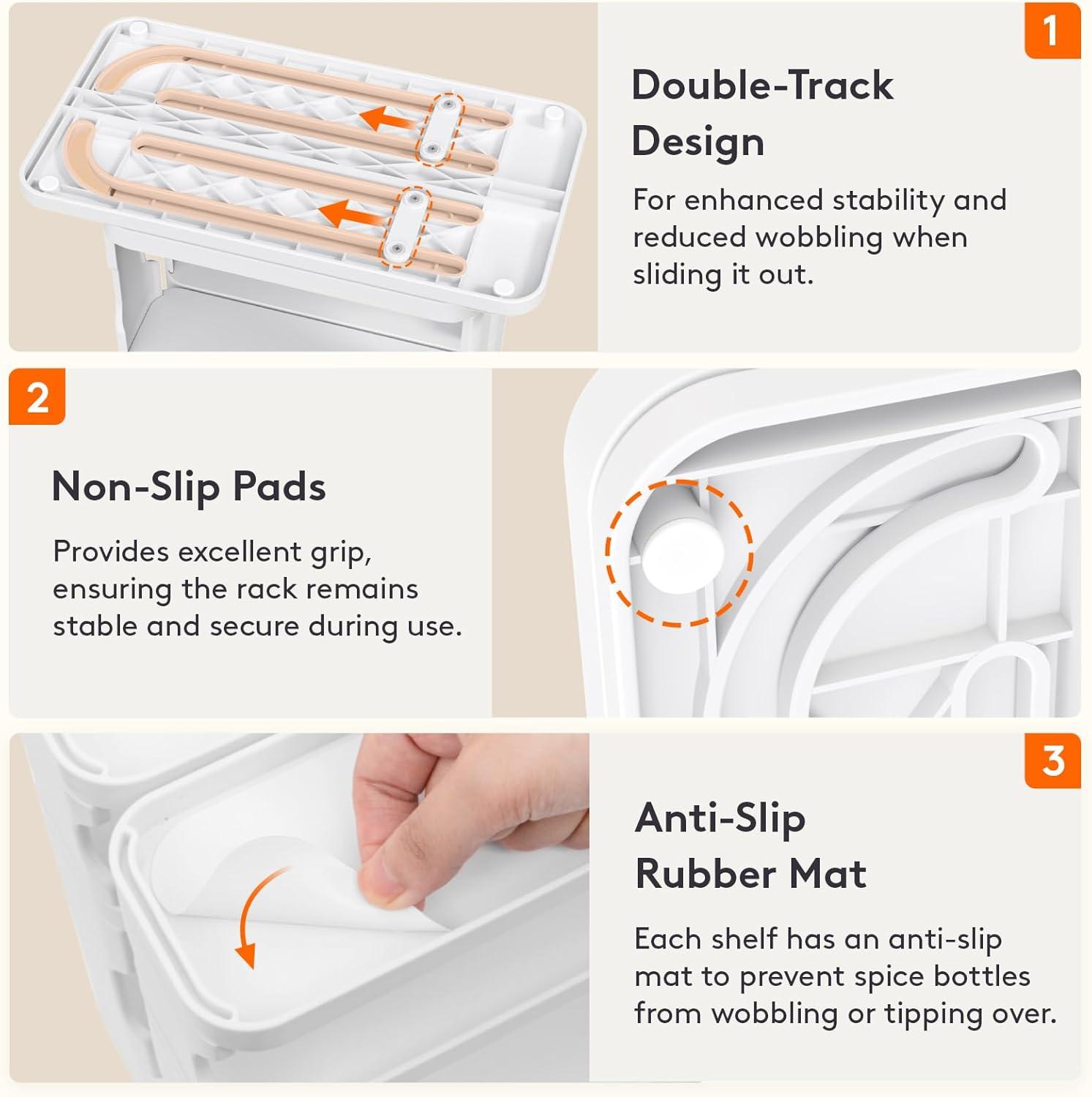 1

Double-Track Design

For enhanced stability and reduced wobbling when sliding it out.

2

Non-Slip Pads

Provides excellent grip, ensuring the rack remains stable and secure during use.

3

Anti-Slip Rubber Mat

Each shelf has an anti-slip mat to prevent spice bottles from wobbling or tipping over.