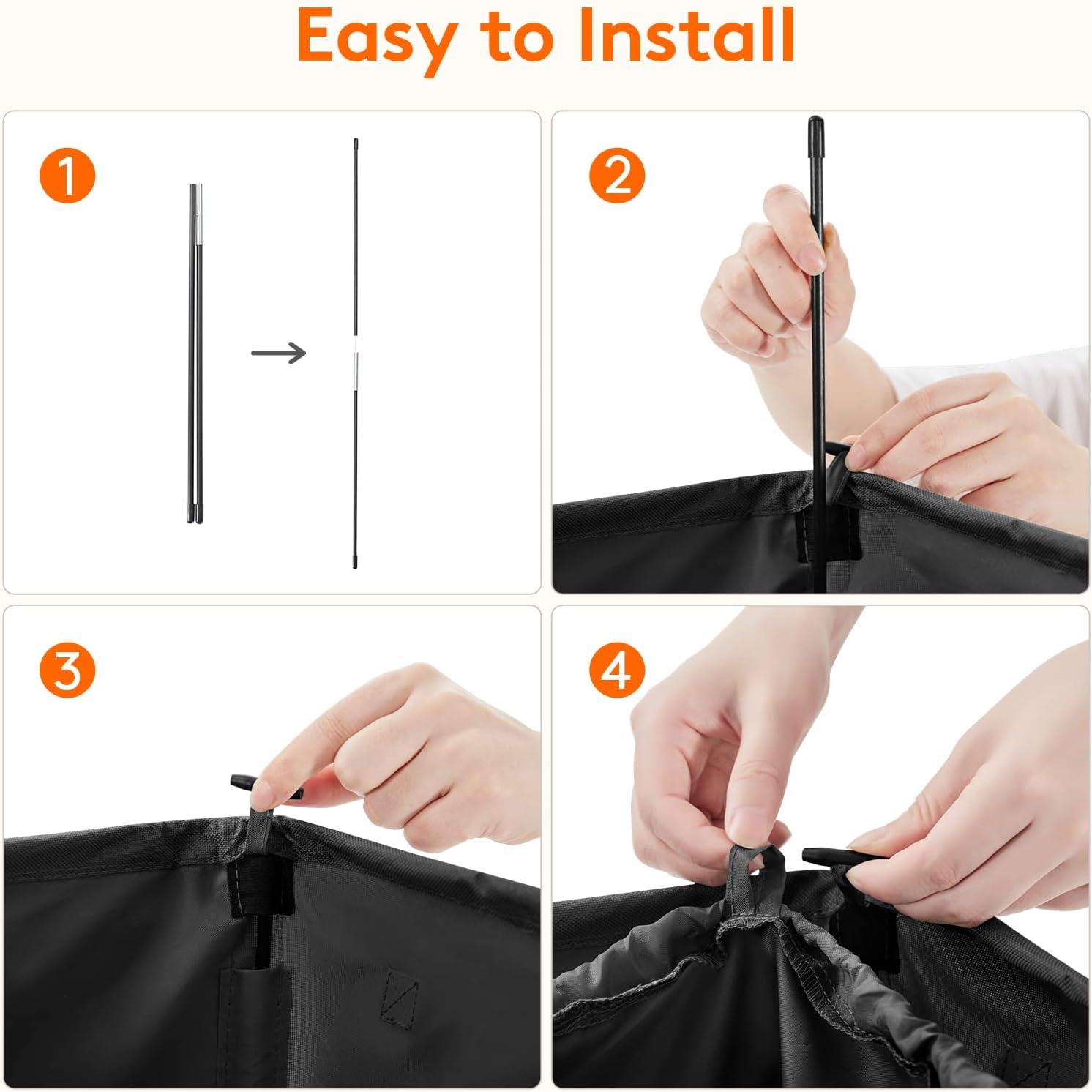 Easy to Install

1

2

3

4