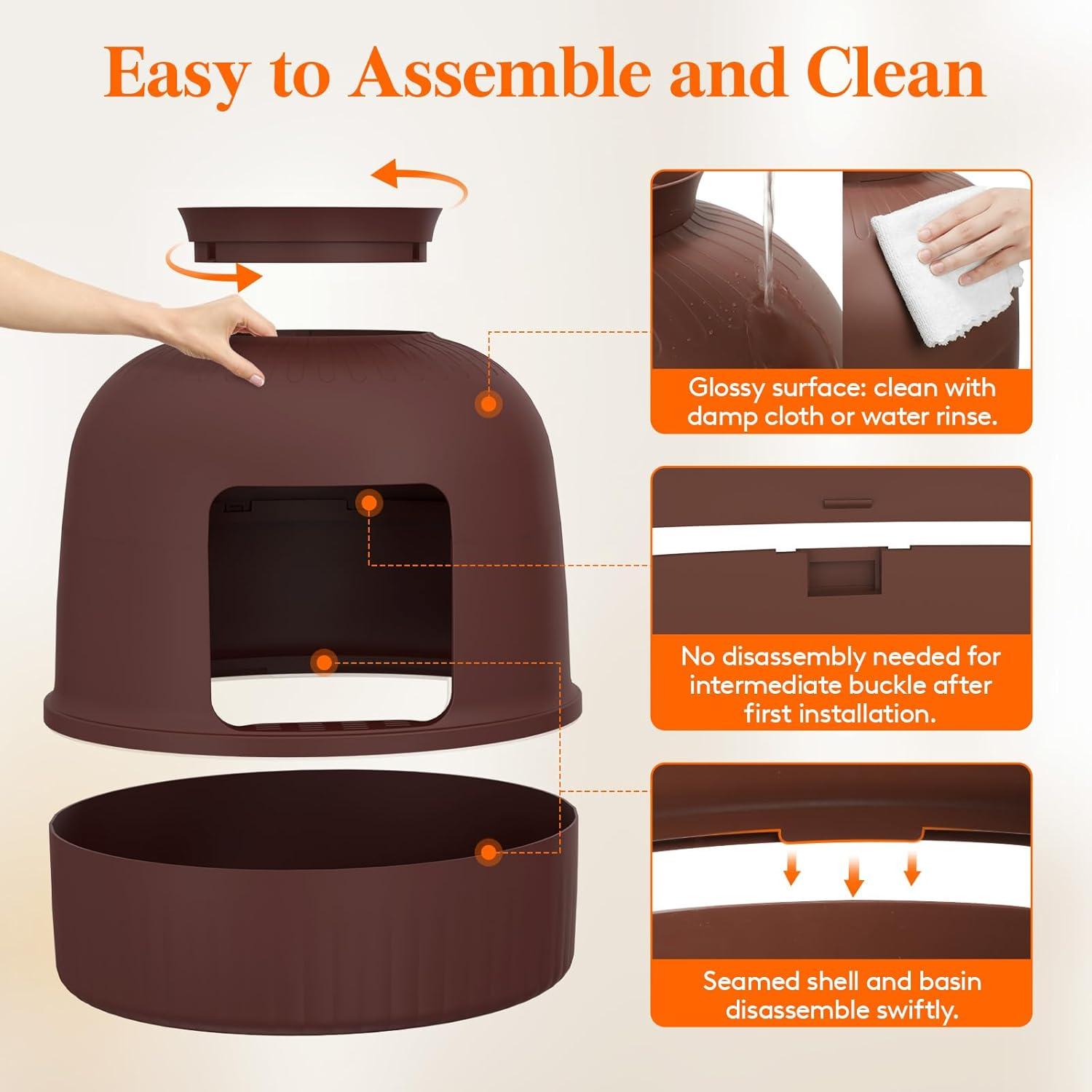 Easy to Assemble and Clean

Glossy surface: clean with damp cloth or water rinse.

No disassembly needed for intermediate buckle after first installation.

Seamed shell and basin disassemble swiftly.