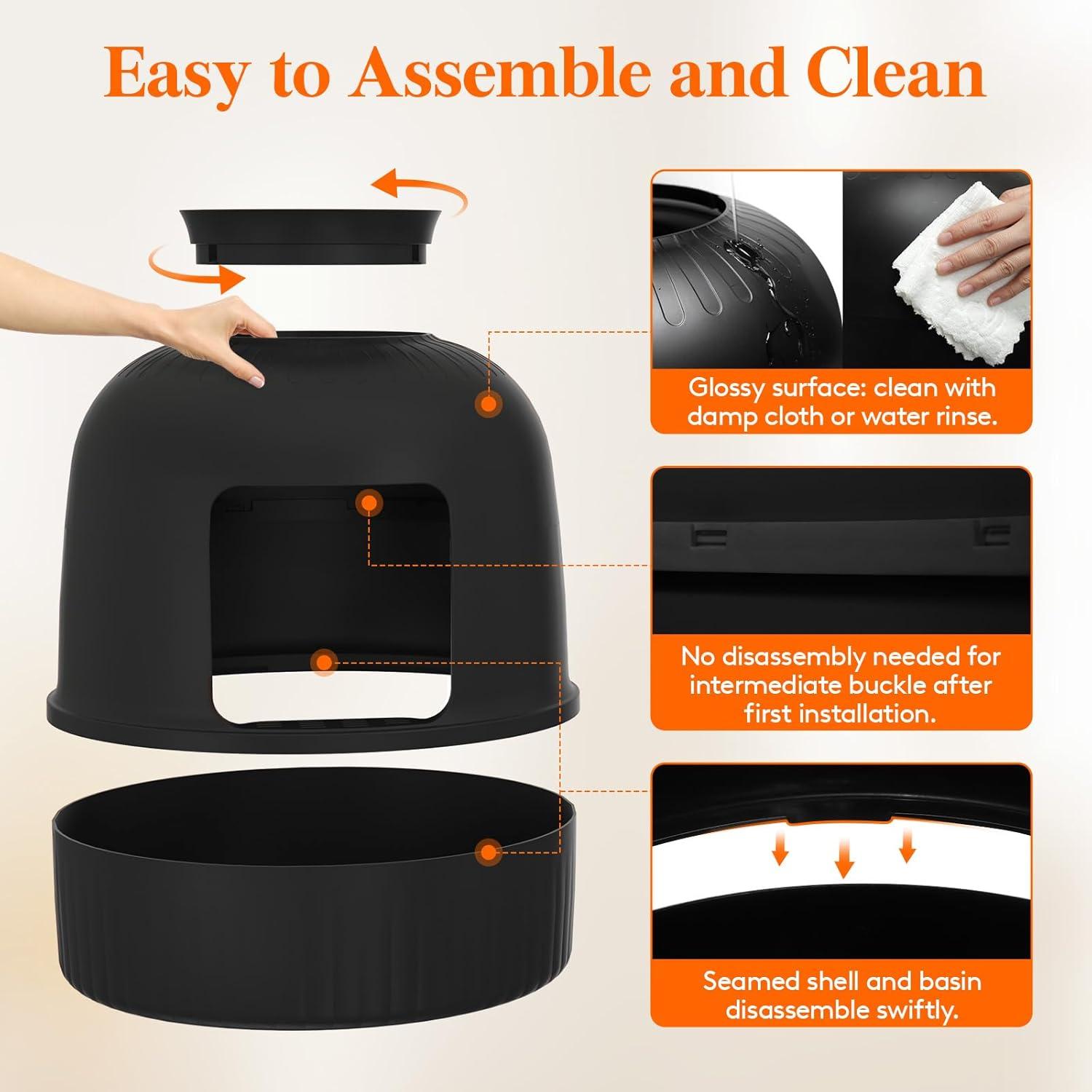 Easy to Assemble and Clean

Glossy surface: clean with damp cloth or water rinse.

No disassembly needed for intermediate buckle after first installation.

Seamed shell and basin disassemble swiftly.