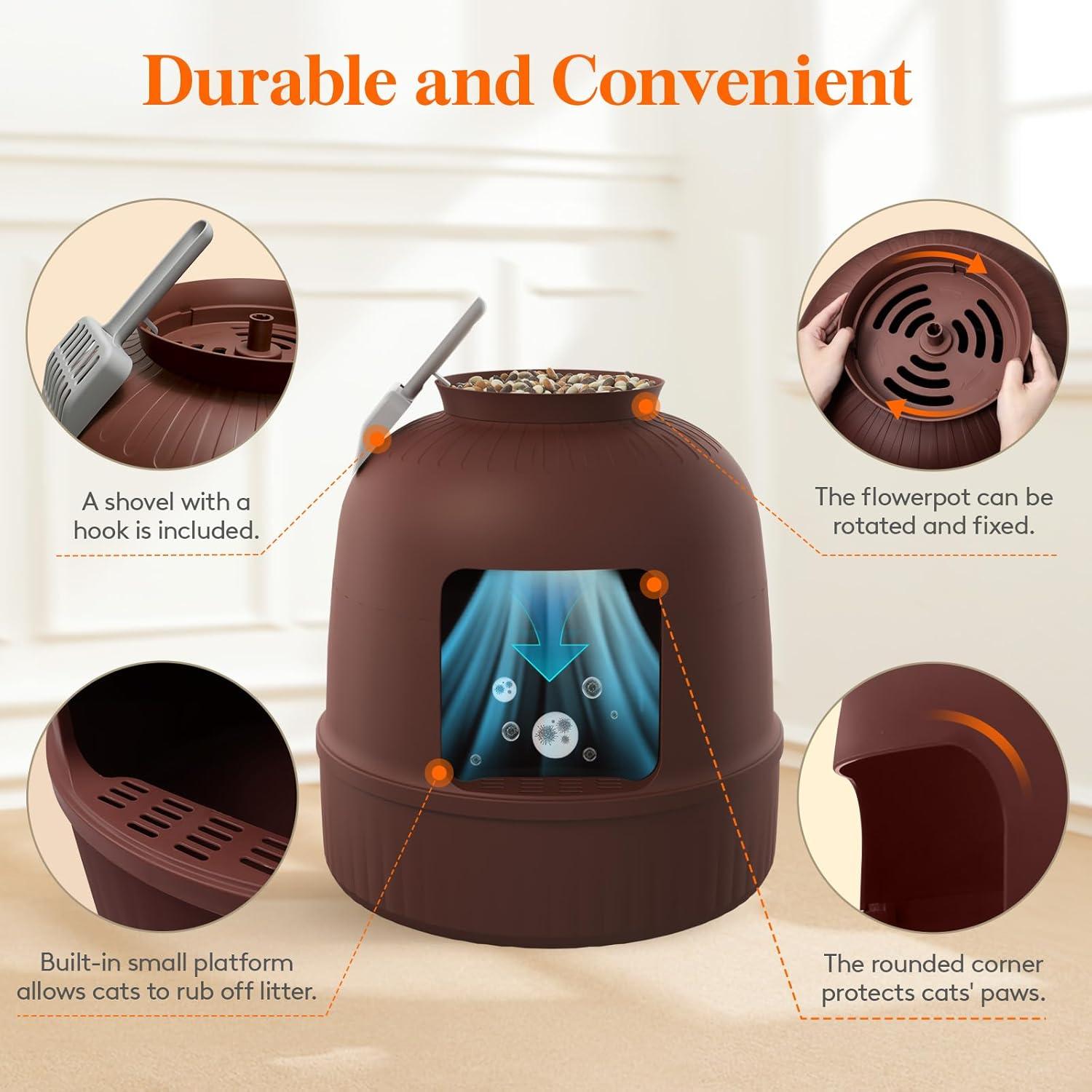 Durable and Convenient

A shovel with a hook is included.

The flowerpot can be rotated and fixed.

Built-in small platform allows cats to rub off litter.

The rounded corner protects cats' paws.