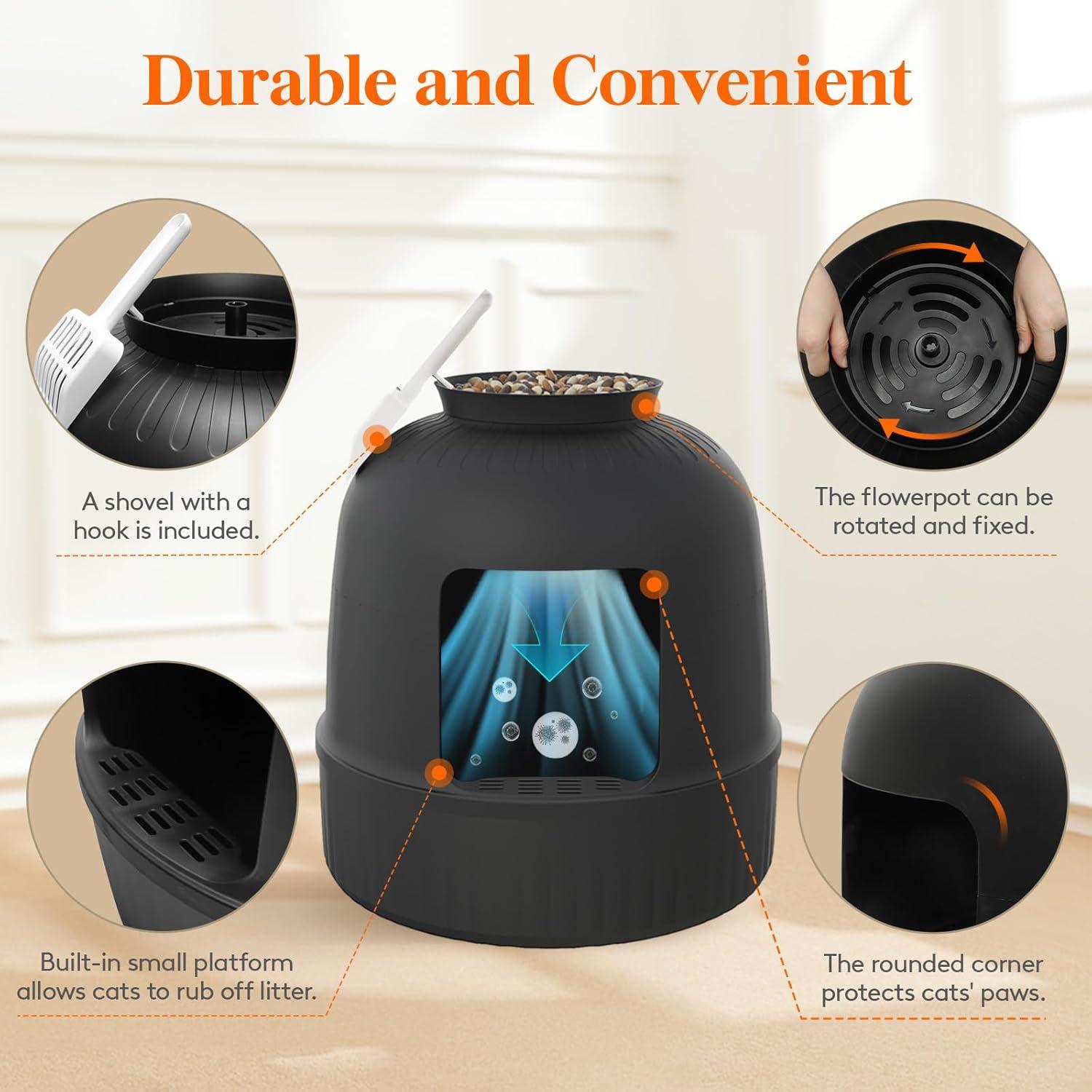 Durable and Convenient

A shovel with a hook is included.

The flowerpot can be rotated and fixed.

Built-in small platform allows cats to rub off litter.

The rounded corner protects cats' paws.