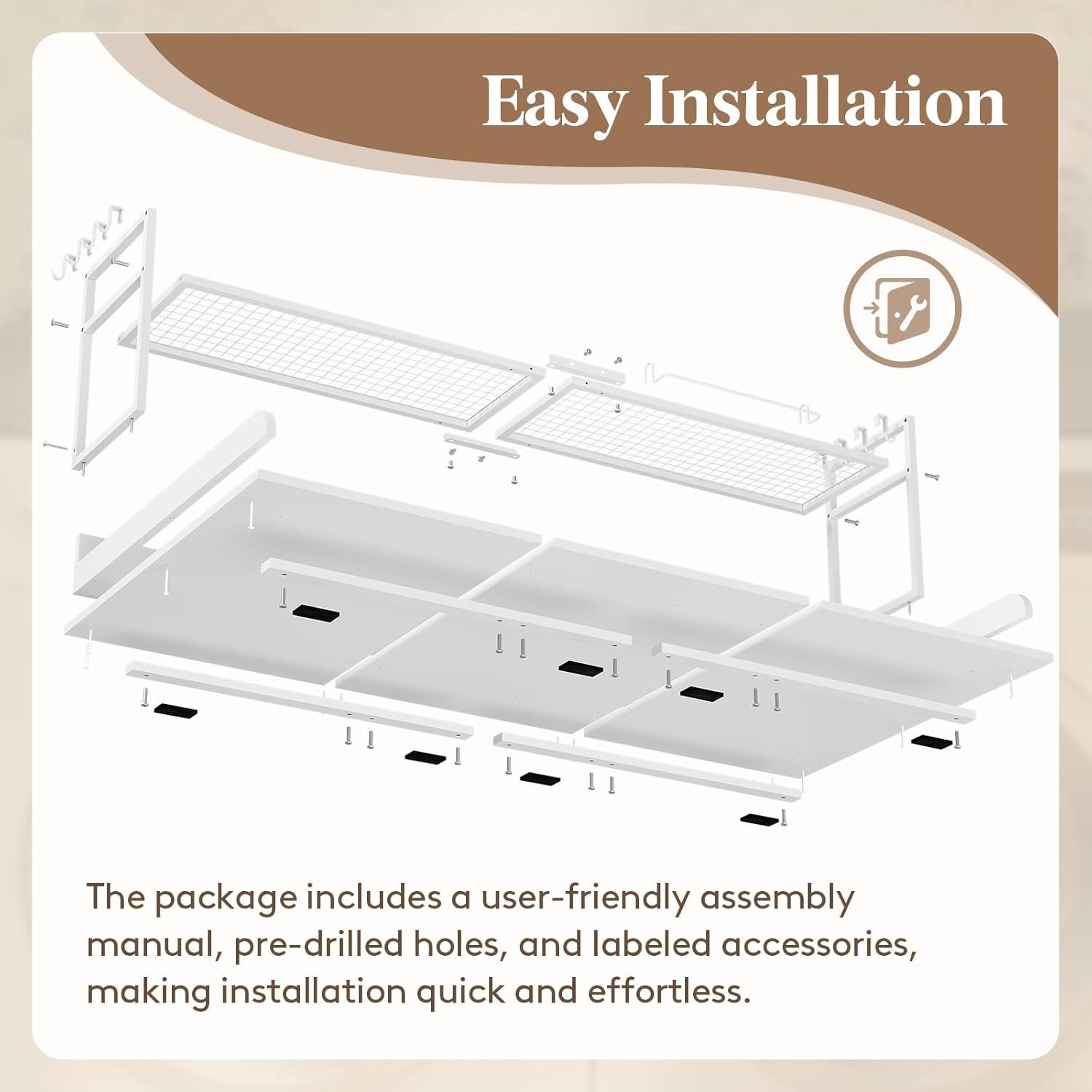 Easy Installation

The package includes a user-friendly assembly manual, pre-drilled holes, and labeled accessories, making installation quick and effortless.